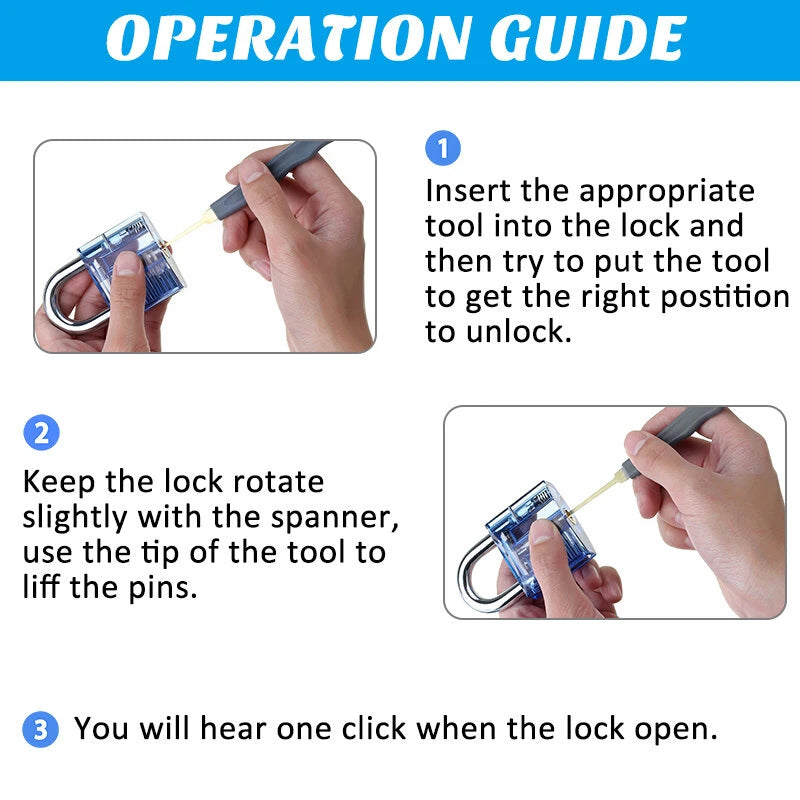 OPERATION GUIDE

1

Insert the appropriate tool into the lock and then try to put the tool to get the right postition to unlock.

2

Keep the lock rotate slightly with the spanner, use the tip of the tool to liff the pins.

3 You will hear one click when the lock open.