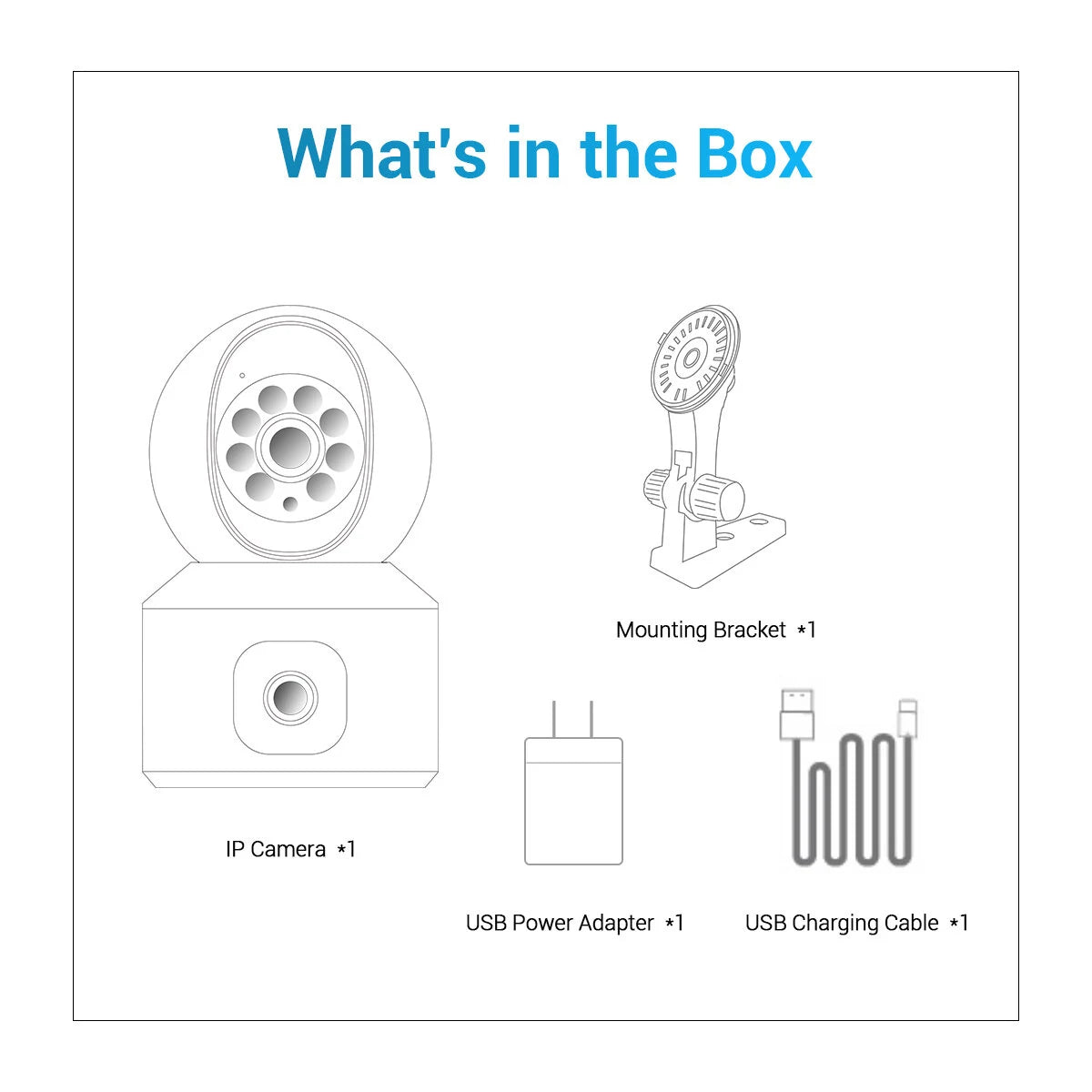 What's in the Box

Mounting Bracket *1

IP Camera *1

USB Power Adapter *1

USB Charging Cable *1