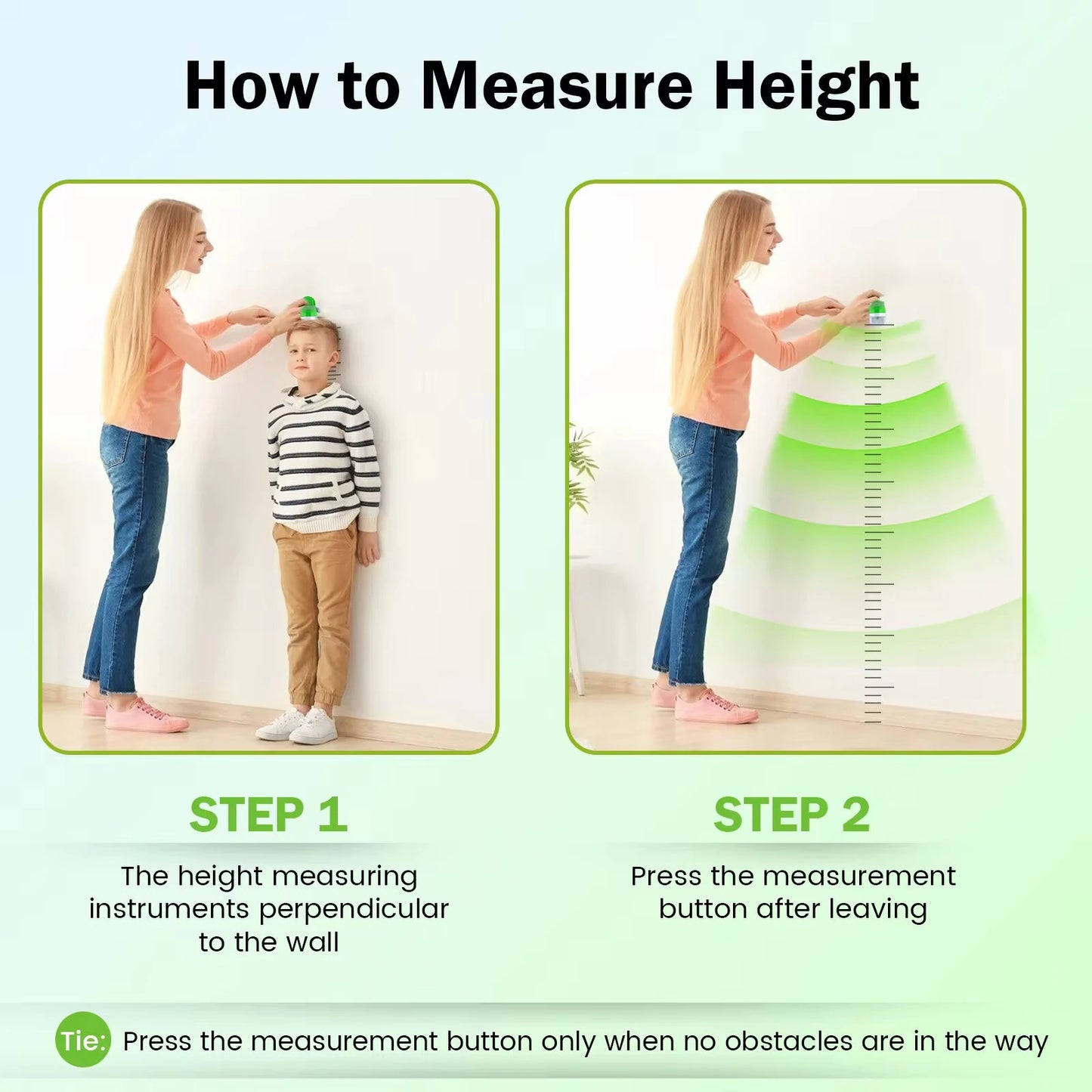 How to Measure Height

STEP 1

The height measuring instruments perpendicular to the wall

STEP 2

Press the measurement button after leaving

Tie: Press the measurement button only when no obstacles are in the way