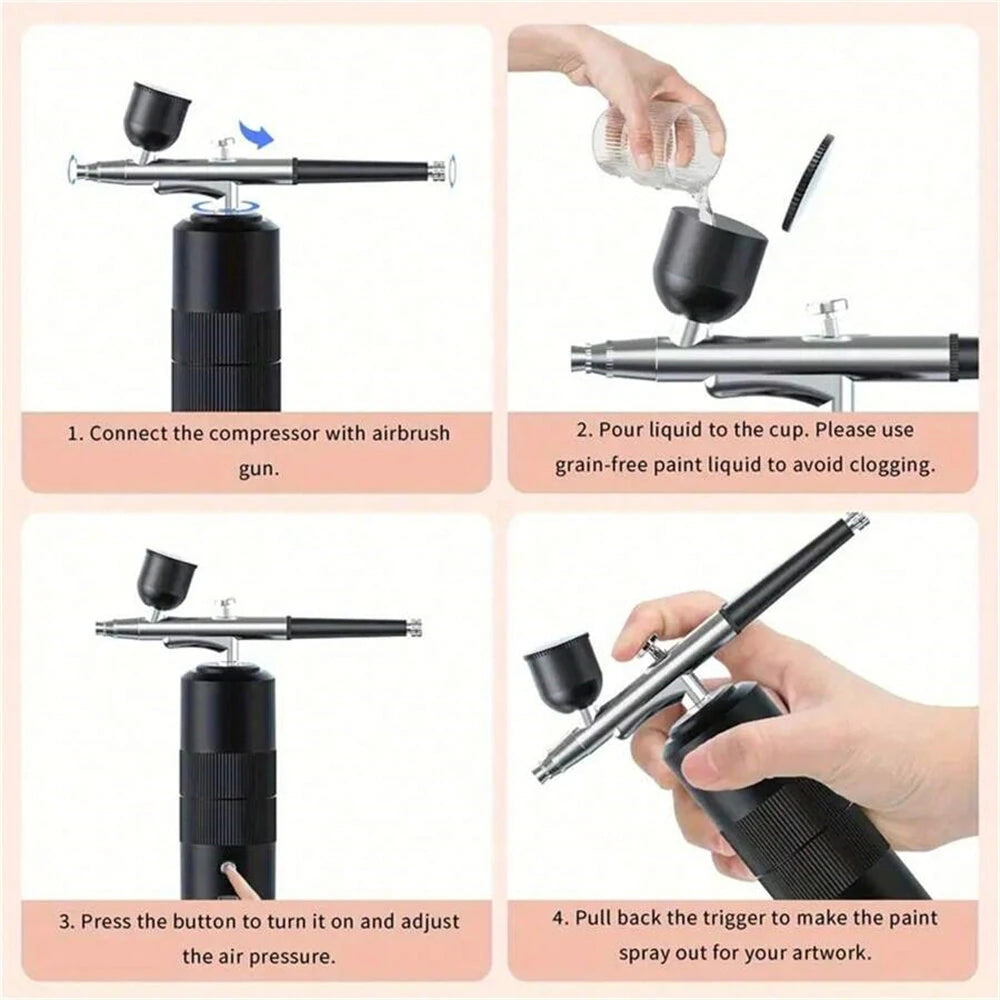 1. Connect the compressor with airbrush gun.

2. Pour liquid to the cup. Please use grain-free paint liquid to avoid clogging.

3. Press the button to turn it on and adjust the air pressure.

4. Pull back the trigger to make the paint spray out for your artwork.