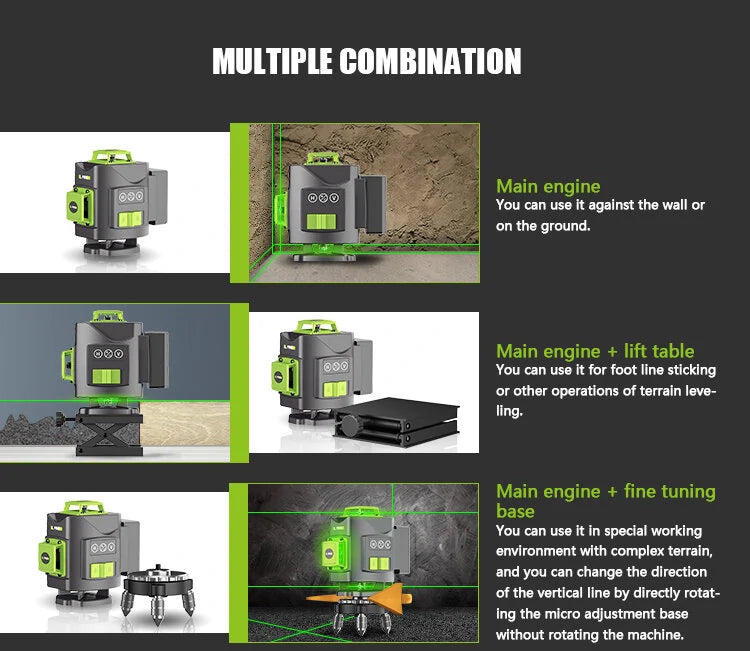 MULTIPLE COMBINATION

Main engine
You can use it against the wall or on the ground.

Main engine + lift table
You can use it for foot line sticking or other operations of terrain leveling.

Main engine + fine tuning base
You can use it in special working environment with complex terrain, and you can change the direction of the vertical line by directly rotating the micro adjustment base without rotating the machine.