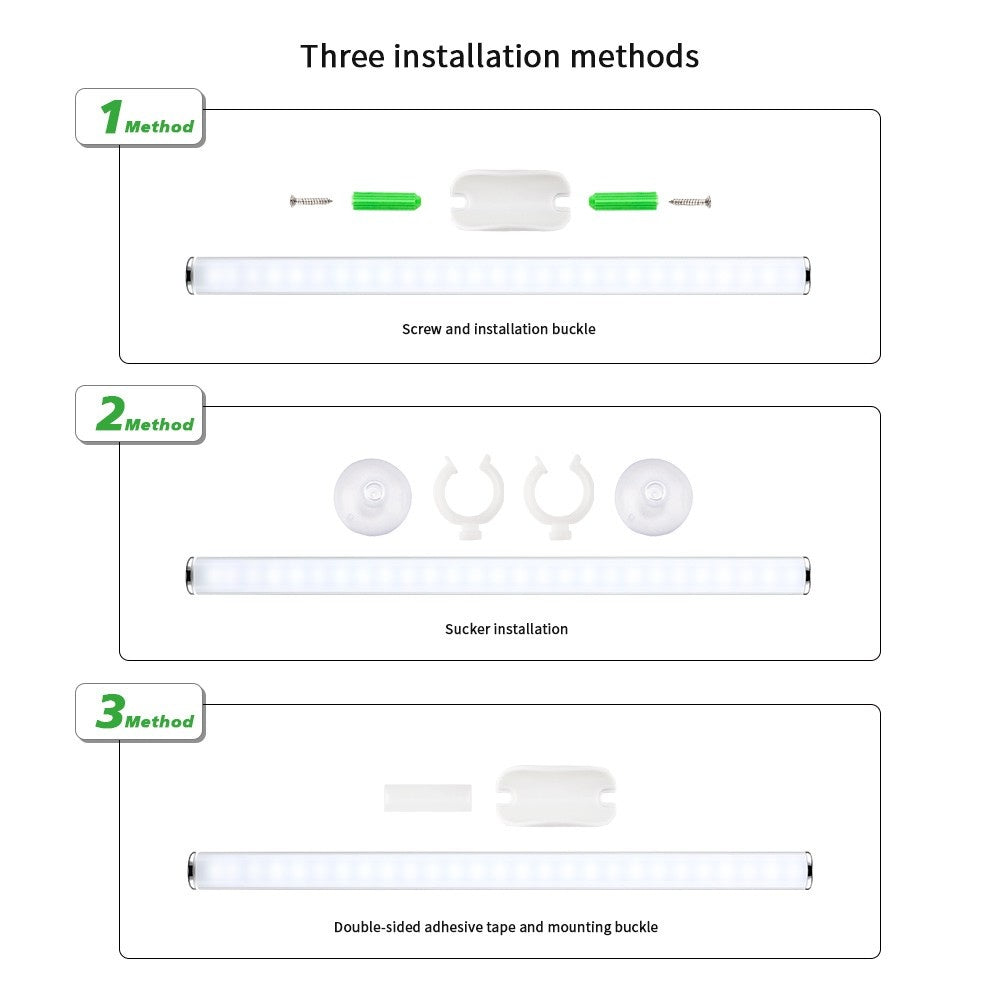 Three installation methods

1 Method

Screw and installation buckle

2 Method

Sucker installation

3 Method

Double-sided adhesive tape and mounting buckle