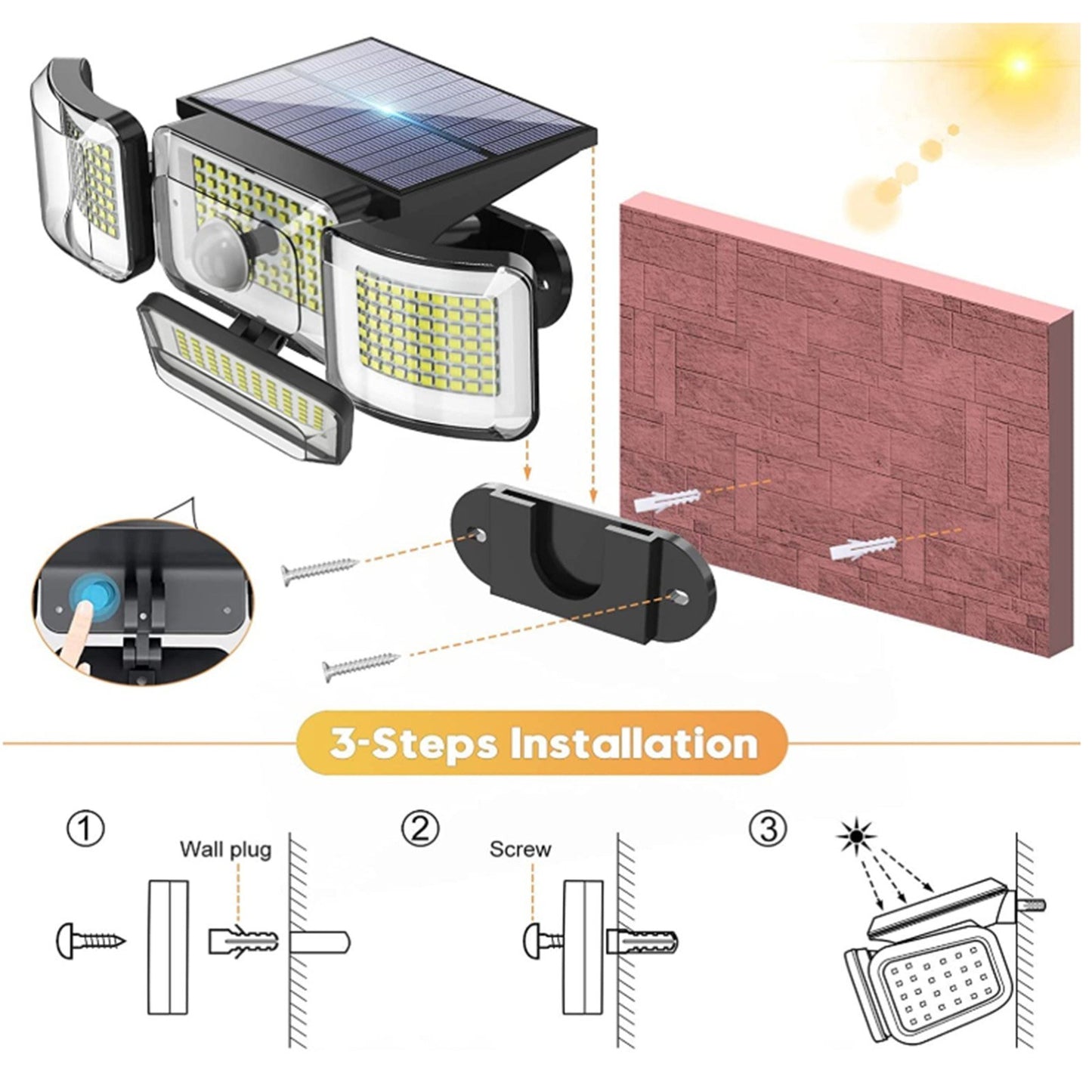 3-Steps Installation

①

Wall plug

②

Screw

③