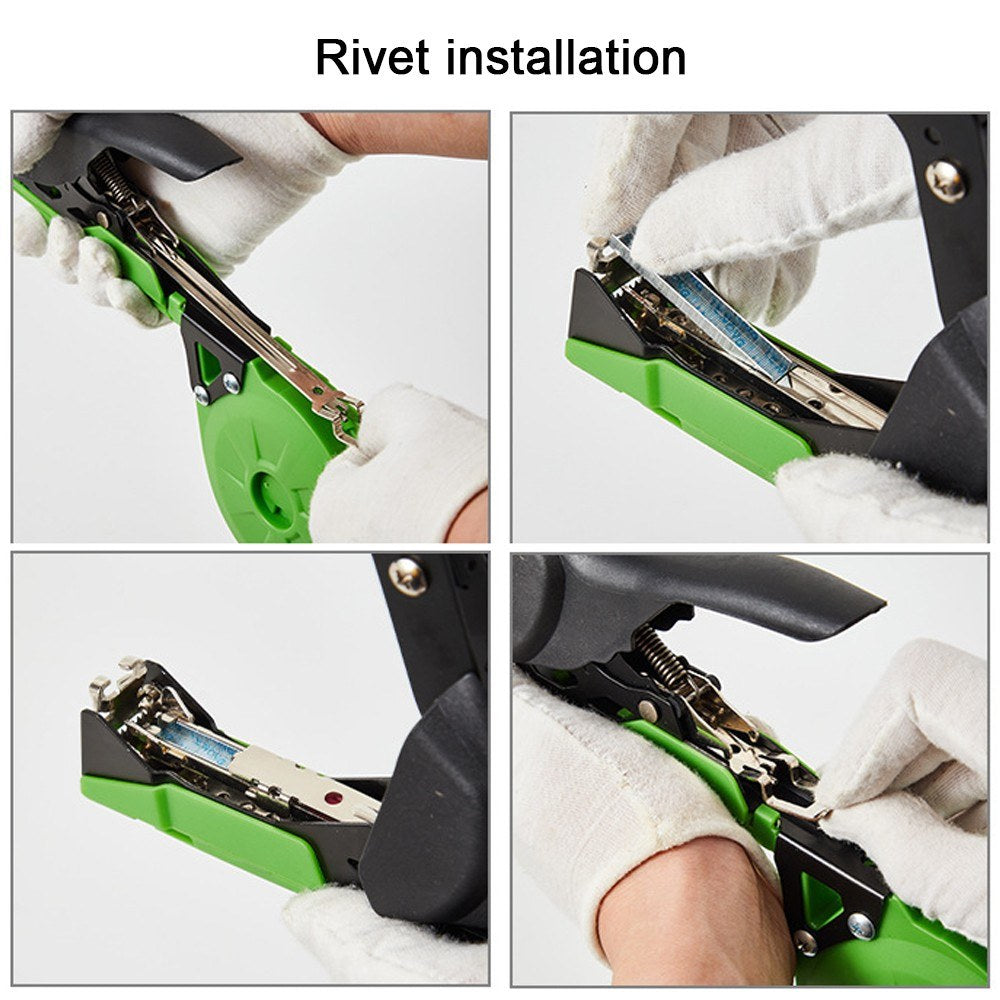 Rivet installation