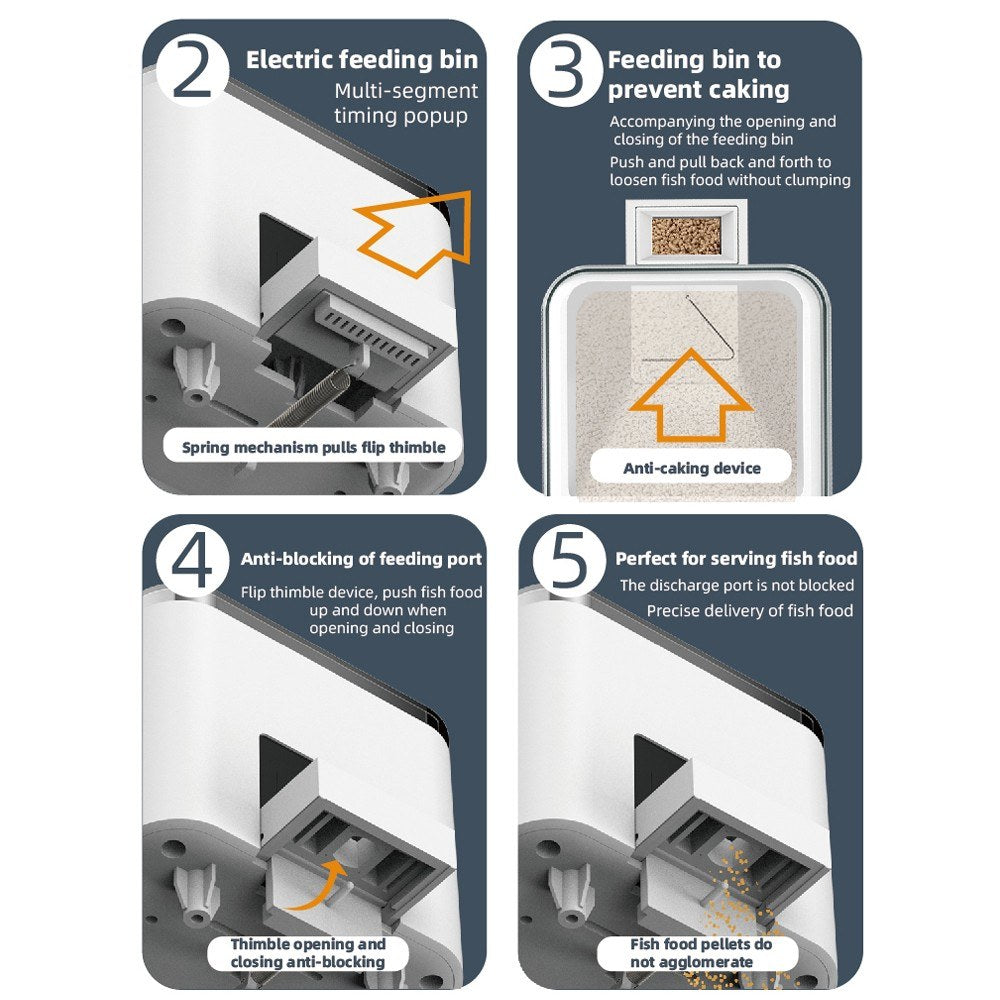 2

Electric feeding bin

Multi-segment timing popup

Spring mechanism pulls flip thimble

3

Feeding bin to prevent caking

Accompanying the opening and closing of the feeding bin

Push and pull back and forth to loosen fish food without clumping

Anti-caking device

4

Anti-blocking of feeding port

Flip thimble device, push fish food up and down when opening and closing

Thimble opening and closing anti-blocking

5

Perfect for serving fish food

The discharge port is not blocked

Precise delivery of fish food

Fish food pellets do not agglomerate