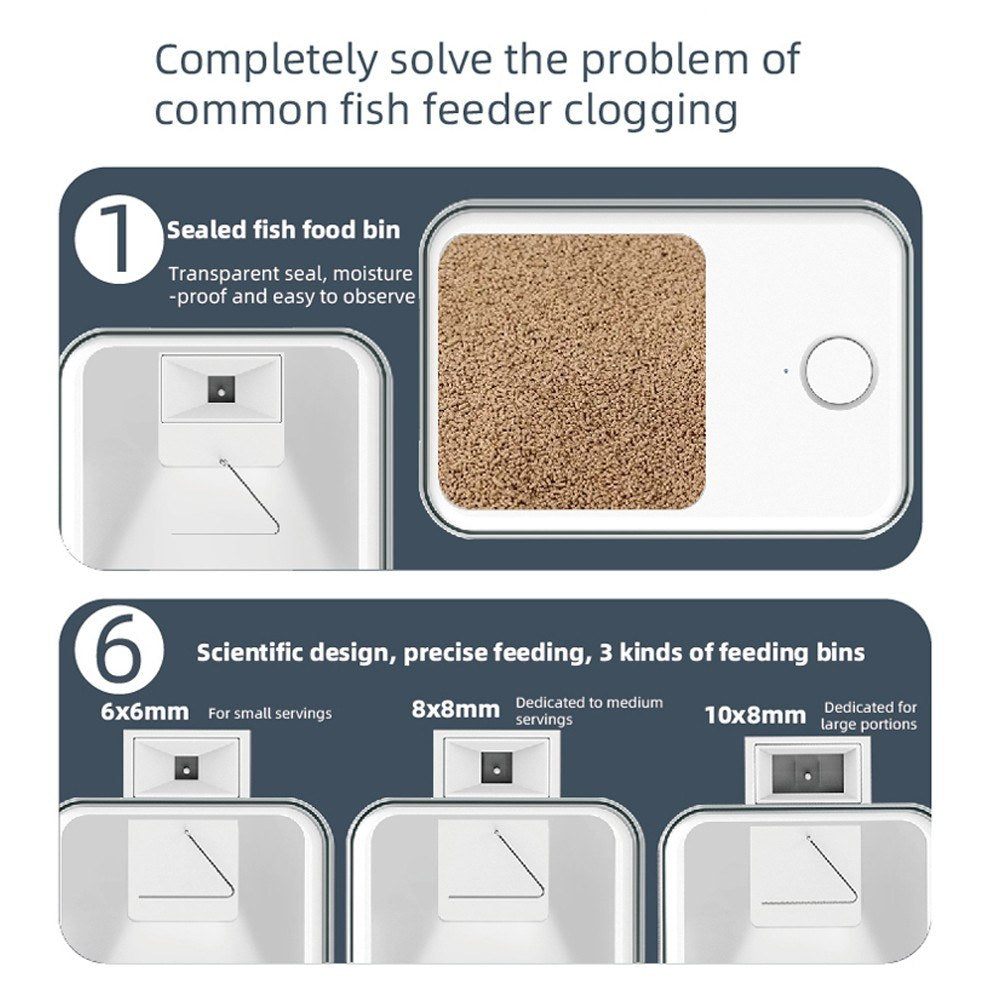 Completely solve the problem of common fish feeder clogging

1 Sealed fish food bin

Transparent seal, moisture -proof and easy to observe

6 Scientific design, precise feeding, 3 kinds of feeding bins

6x6mm For small servings

8x8mm Dedicated to medium servings

10x8mm Dedicated for large portions