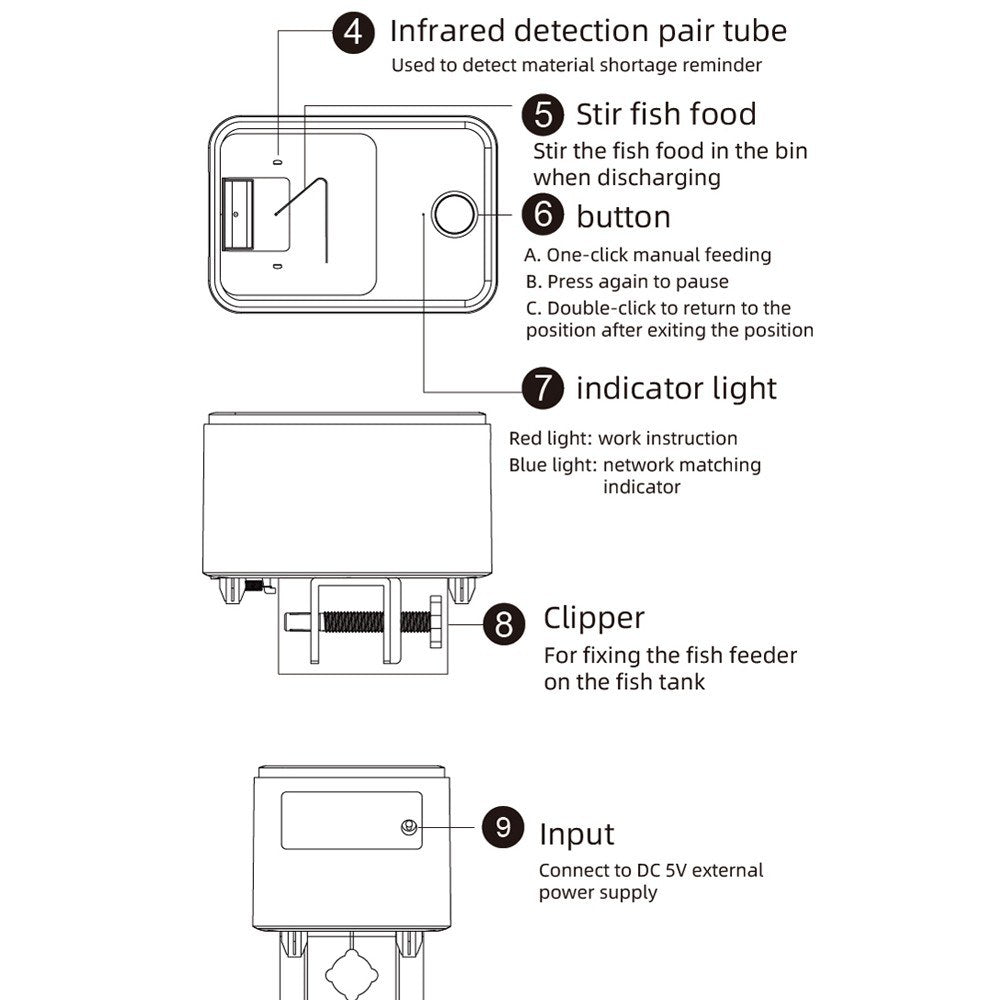 4 Infrared detection pair tube
Used to detect material shortage reminder

5 Stir fish food
Stir the fish food in the bin when discharging

6 button
A. One-click manual feeding
B. Press again to pause
C. Double-click to return to the position after exiting the position

7 indicator light
Red light: work instruction
Blue light: network matching indicator

8 Clipper
For fixing the fish feeder on the fish tank

9 Input
Connect to DC 5V external power supply