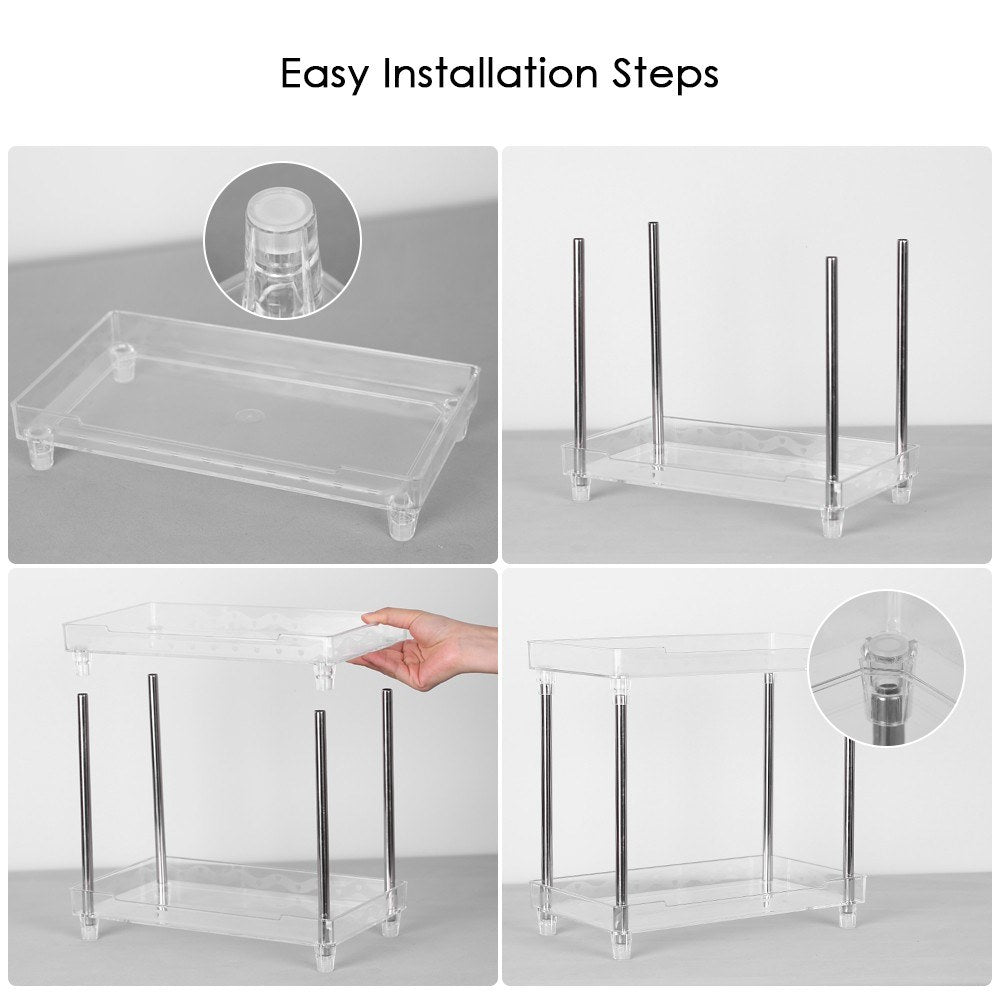 Easy Installation Steps