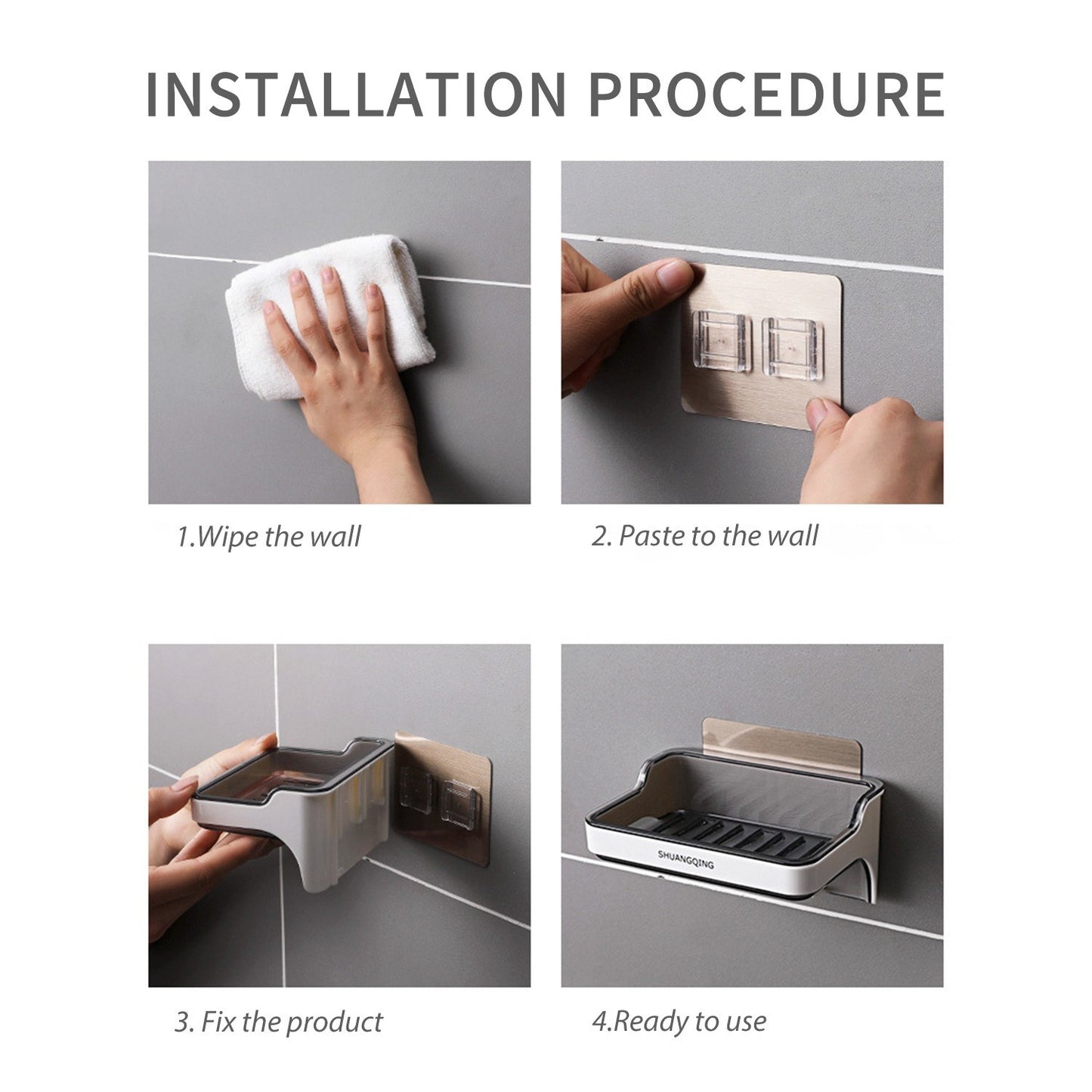 INSTALLATION PROCEDURE

1.Wipe the wall

2. Paste to the wall

3. Fix the product

SHUANGQING

4.Ready to use