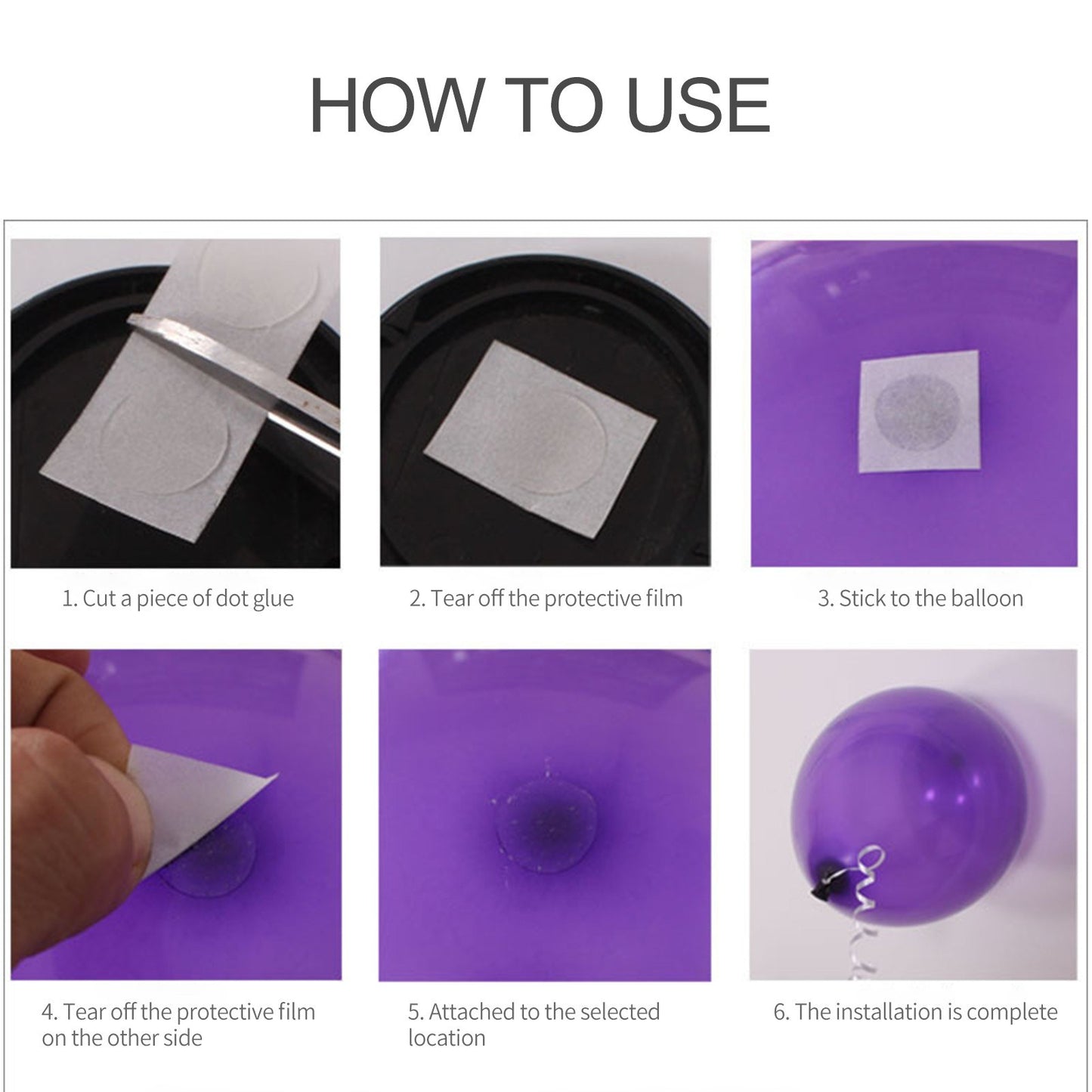 HOW TO USE

1. Cut a piece of dot glue

2. Tear off the protective film

3. Stick to the balloon

4. Tear off the protective film on the other side

5. Attached to the selected location

6. The installation is complete