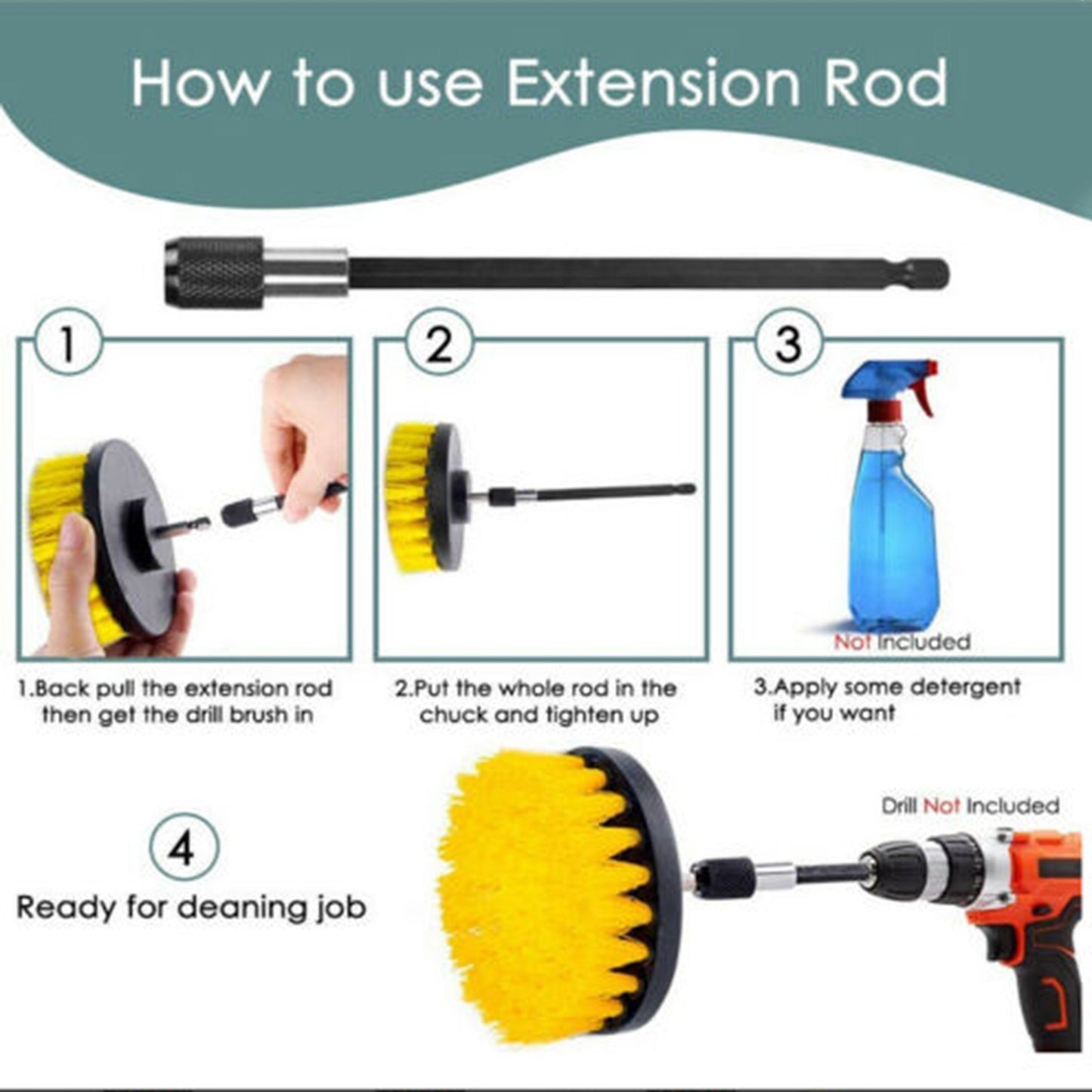 How to use Extension Rod

1

2

3

Not Included

1.Back pull the extension rod then get the drill brush in

2.Put the whole rod in the chuck and tighten up

3.Apply some detergent if you want

4

Ready for deaning job

Drill Not Included