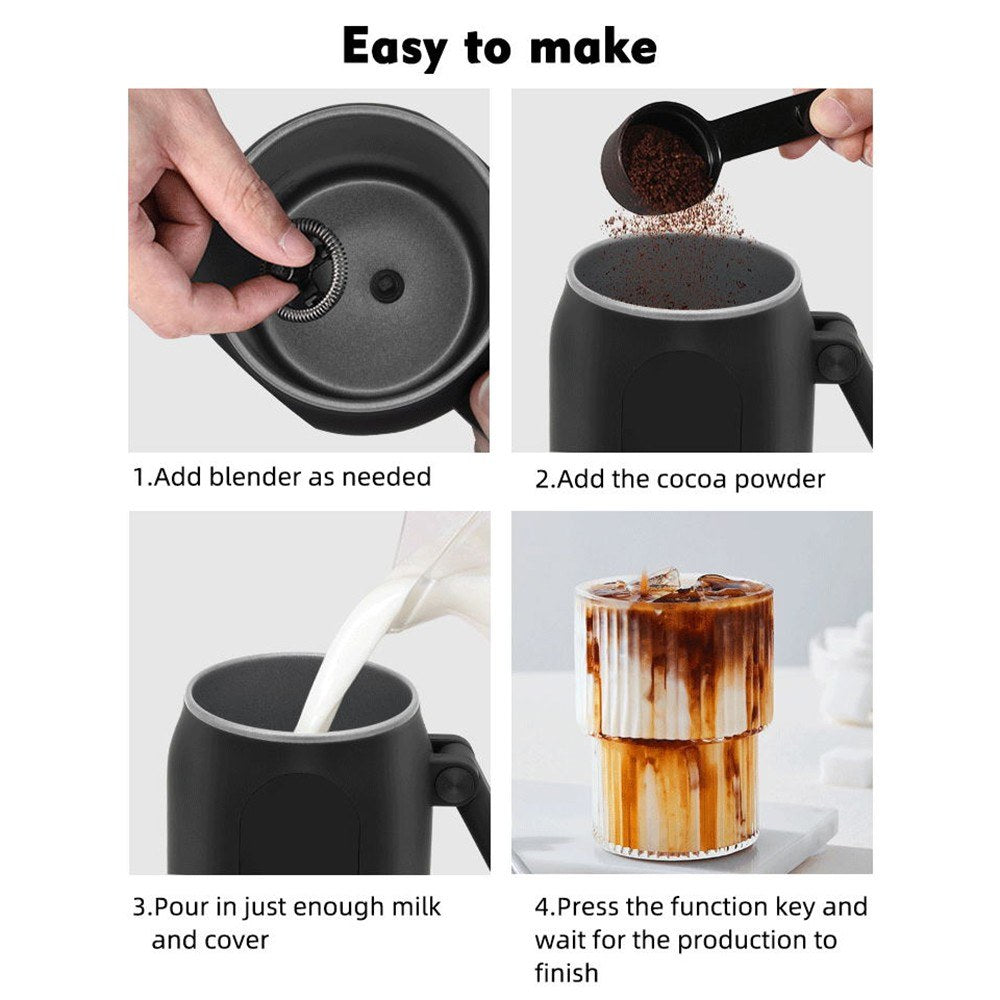 Easy to make

1.Add blender as needed

2.Add the cocoa powder

3.Pour in just enough milk and cover

4.Press the function key and wait for the production to finish