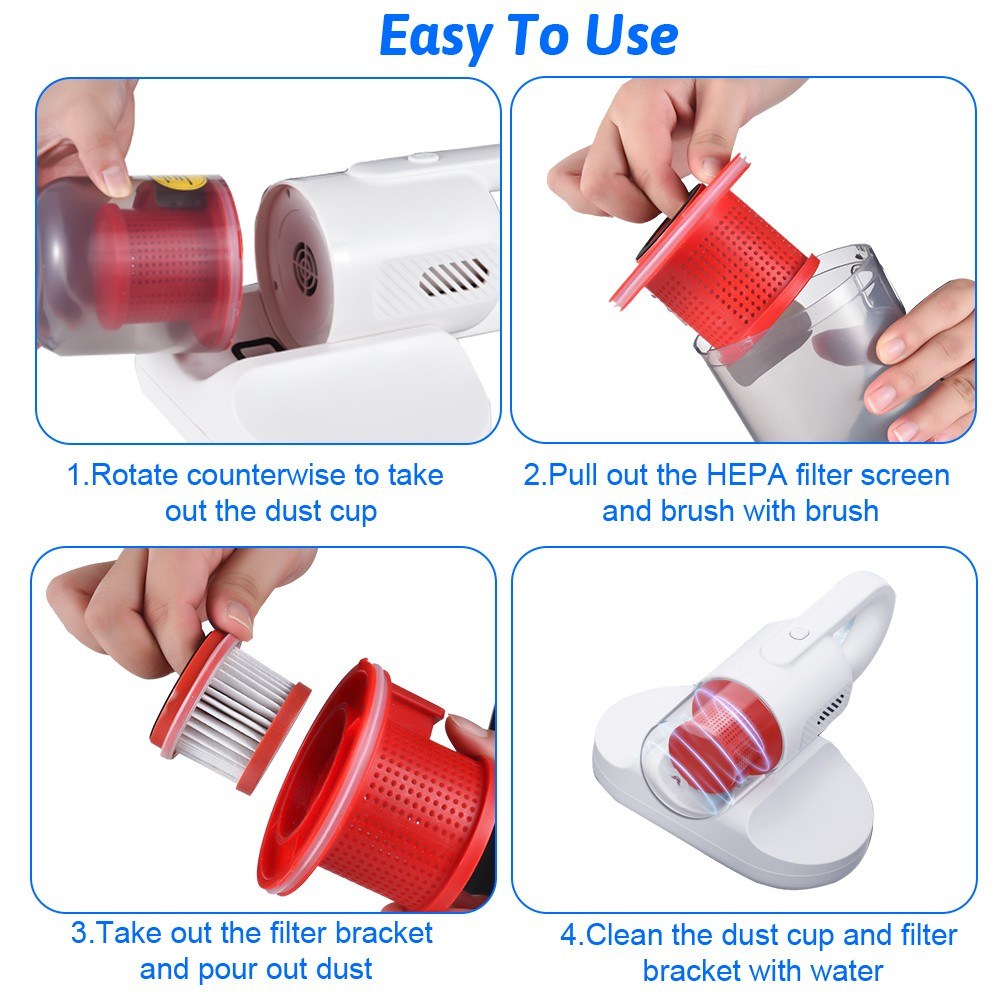 Easy To Use

1.Rotate counterwise to take out the dust cup

2.Pull out the HEPA filter screen and brush with brush

3.Take out the filter bracket and pour out dust

4.Clean the dust cup and filter bracket with water