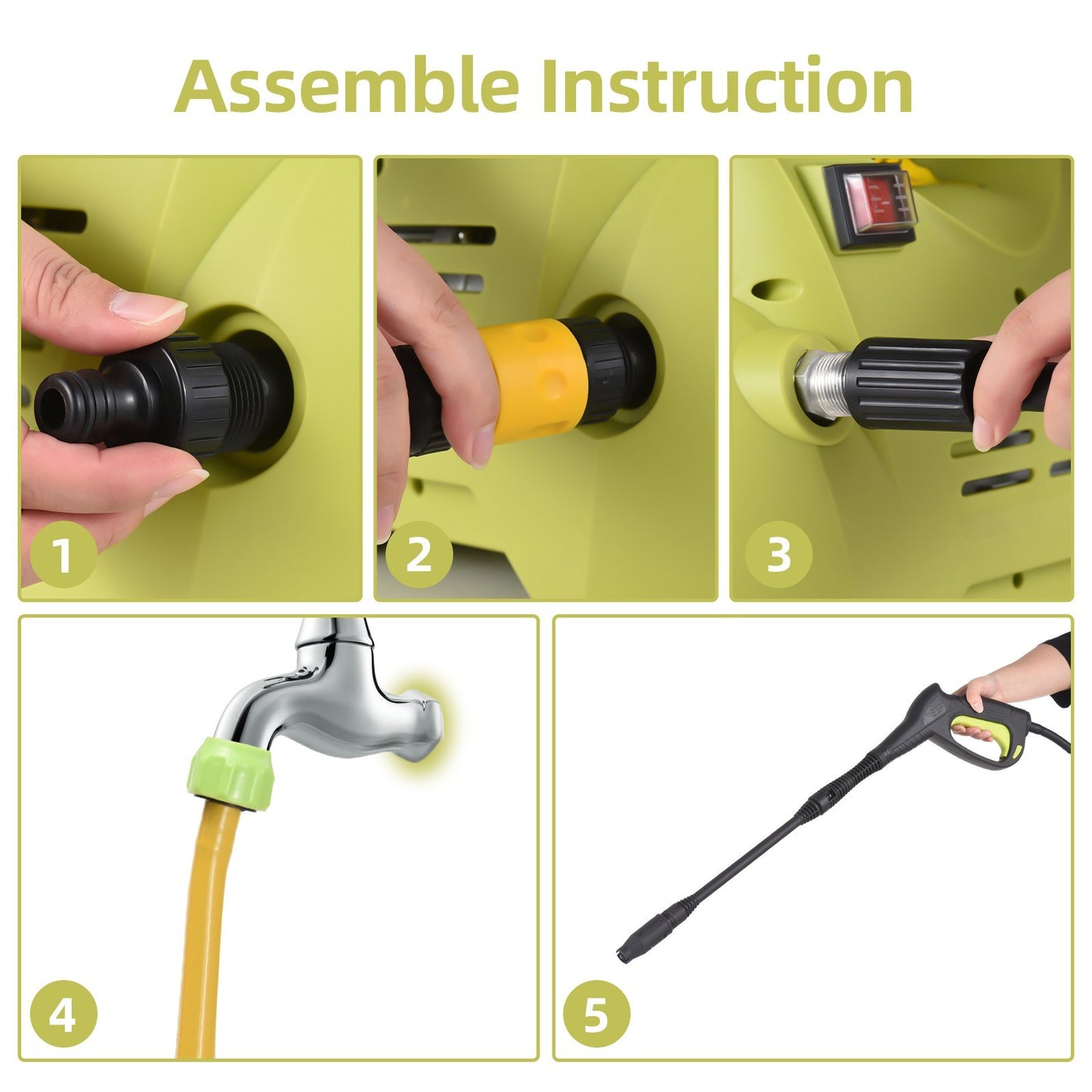 Assemble Instruction

1

2

3

4

5