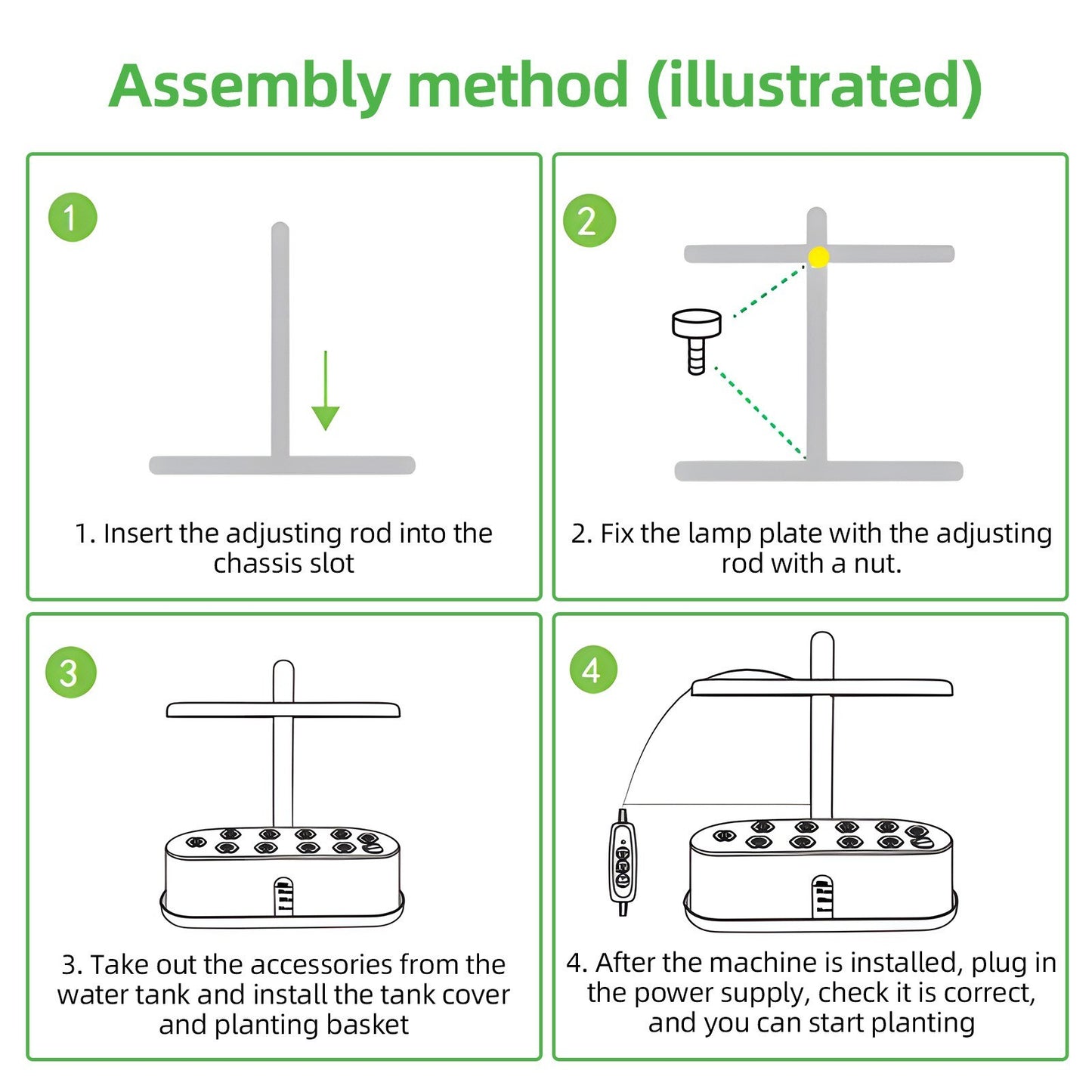 Assembly method (illustrated)

1

1. Insert the adjusting rod into the chassis slot

2

2. Fix the lamp plate with the adjusting rod with a nut.

3

3. Take out the accessories from the water tank and install the tank cover and planting basket

4

4. After the machine is installed, plug in the power supply, check it is correct, and you can start planting