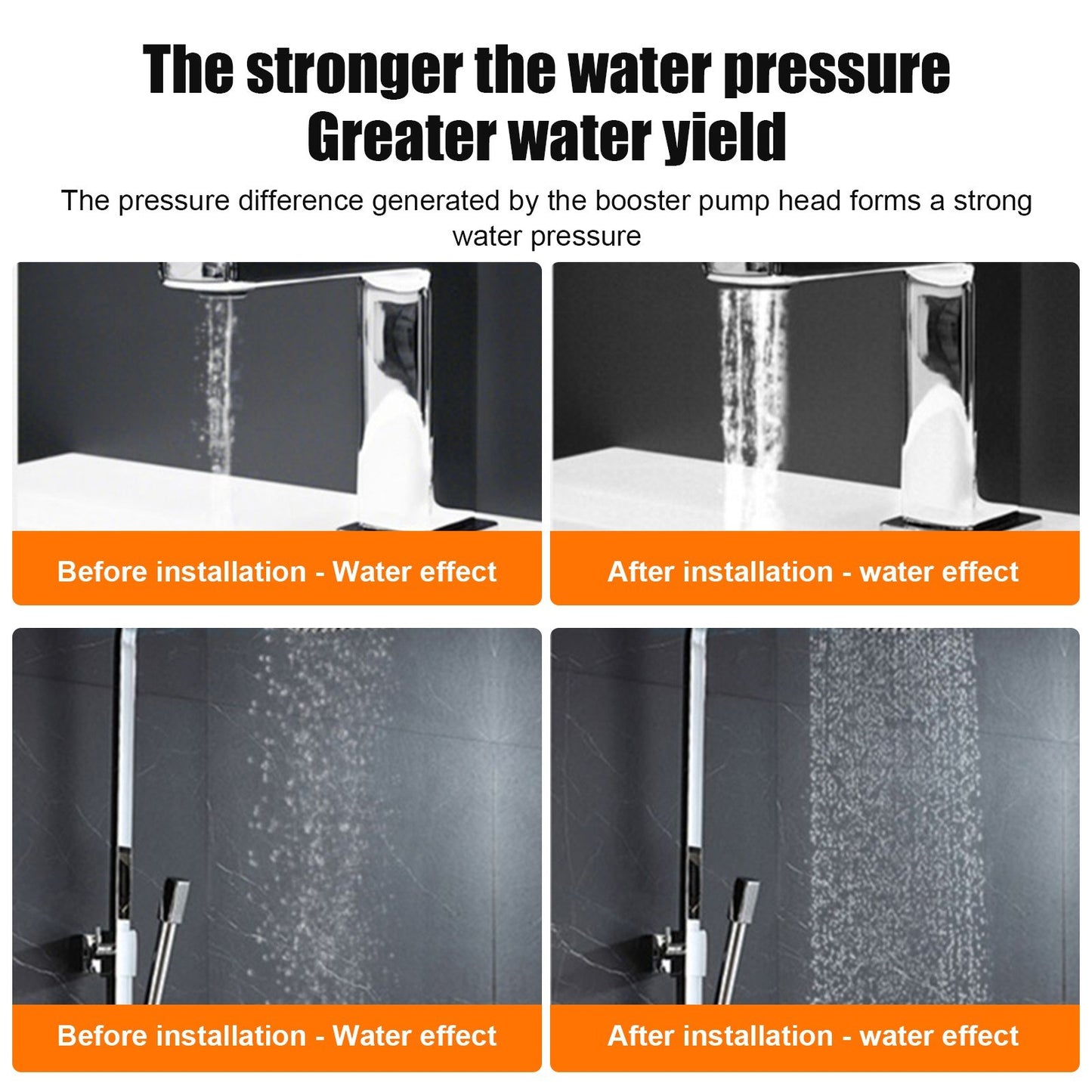 The stronger the water pressure
Greater water yield

The pressure difference generated by the booster pump head forms a strong water pressure

Before installation - Water effect

After installation - water effect

Before installation - Water effect

After installation - water effect