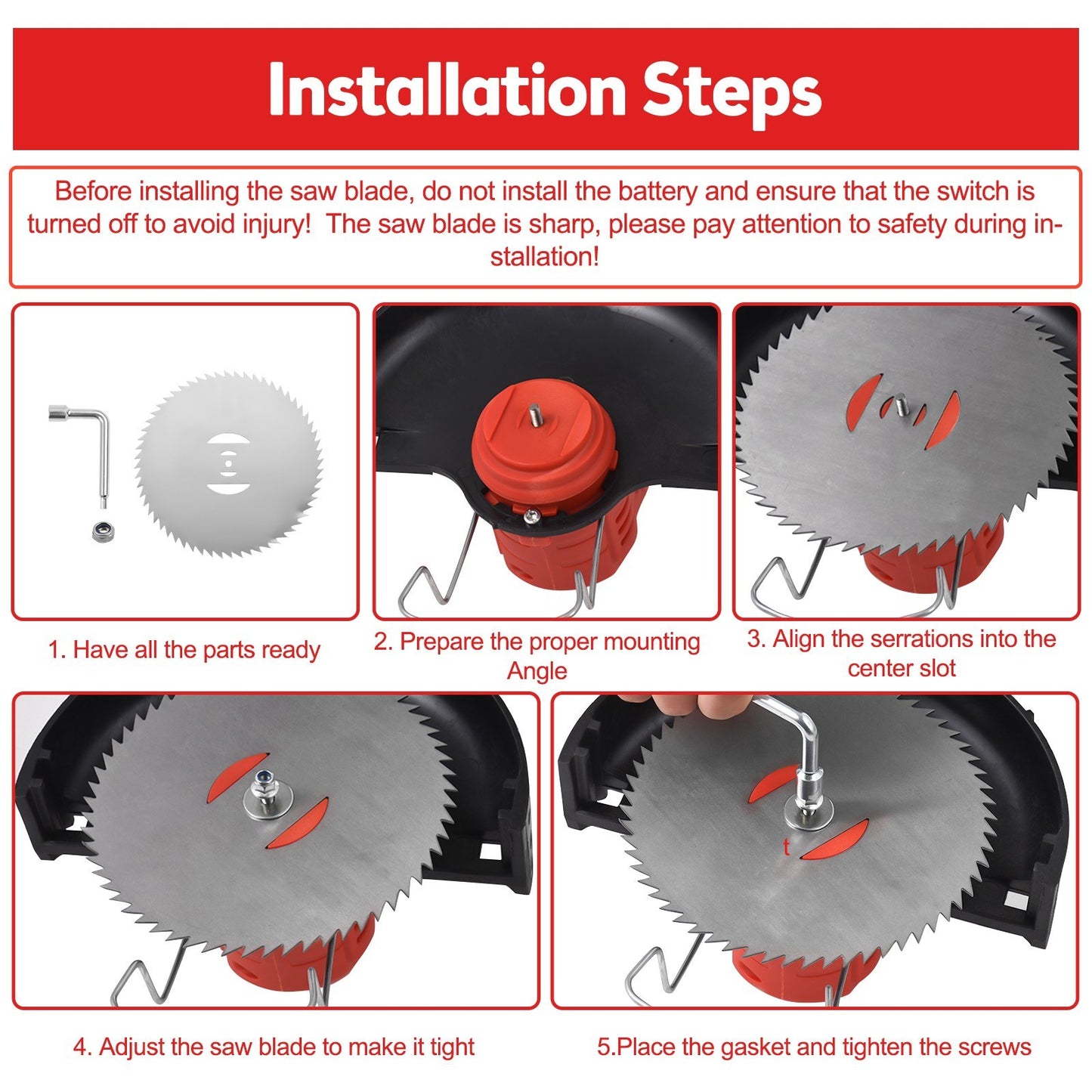 Installation Steps

Before installing the saw blade, do not install the battery and ensure that the switch is turned off to avoid injury!  The saw blade is sharp, please pay attention to safety during installation!

1. Have all the parts ready

2. Prepare the proper mounting Angle

3. Align the serrations into the center slot

t

4. Adjust the saw blade to make it tight

5.Place the gasket and tighten the screws