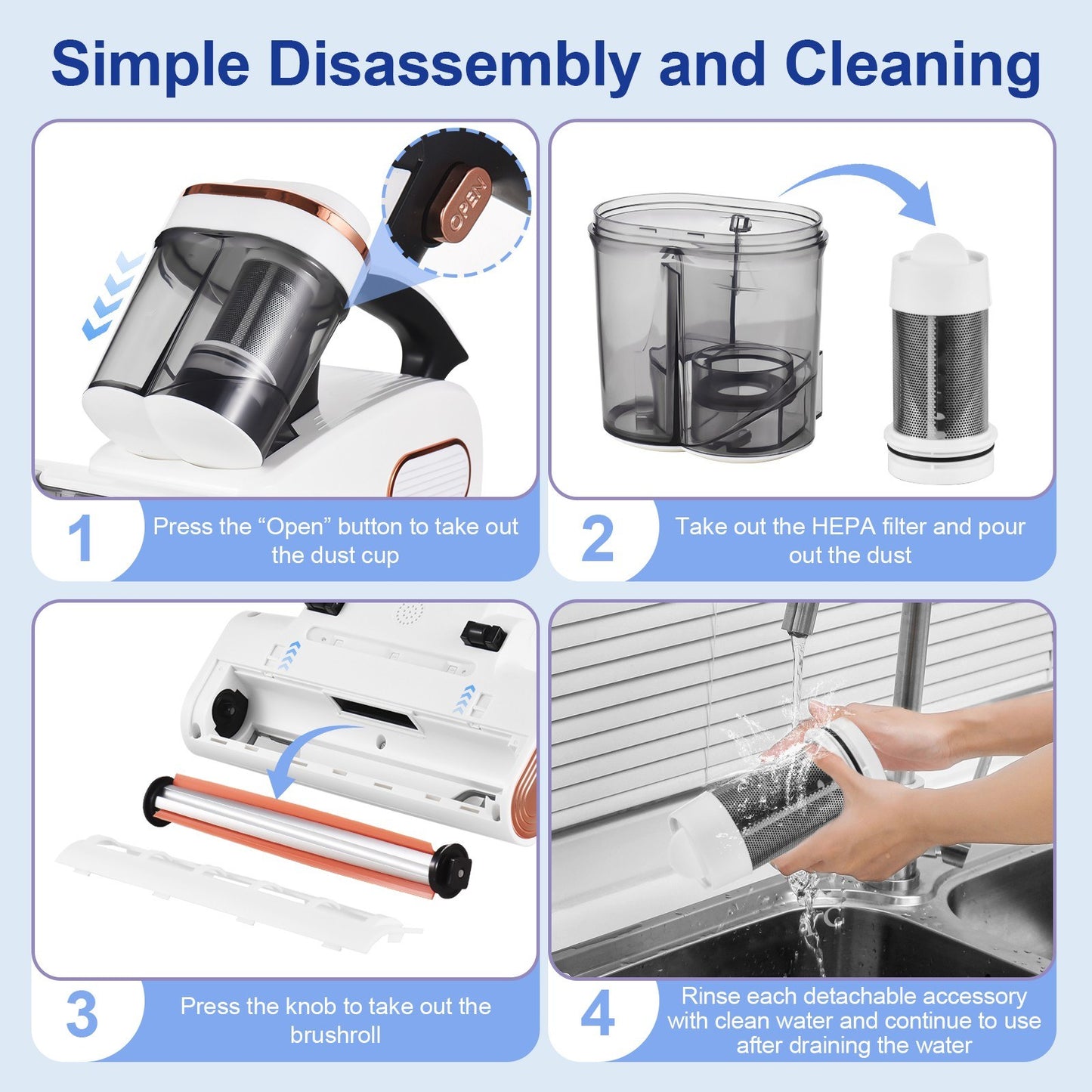 Simple Disassembly and Cleaning

OPEN

1 Press the “Open” button to take out the dust cup

2 Take out the HEPA filter and pour out the dust

3 Press the knob to take out the brushroll

4 Rinse each detachable accessory with clean water and continue to use after draining the water