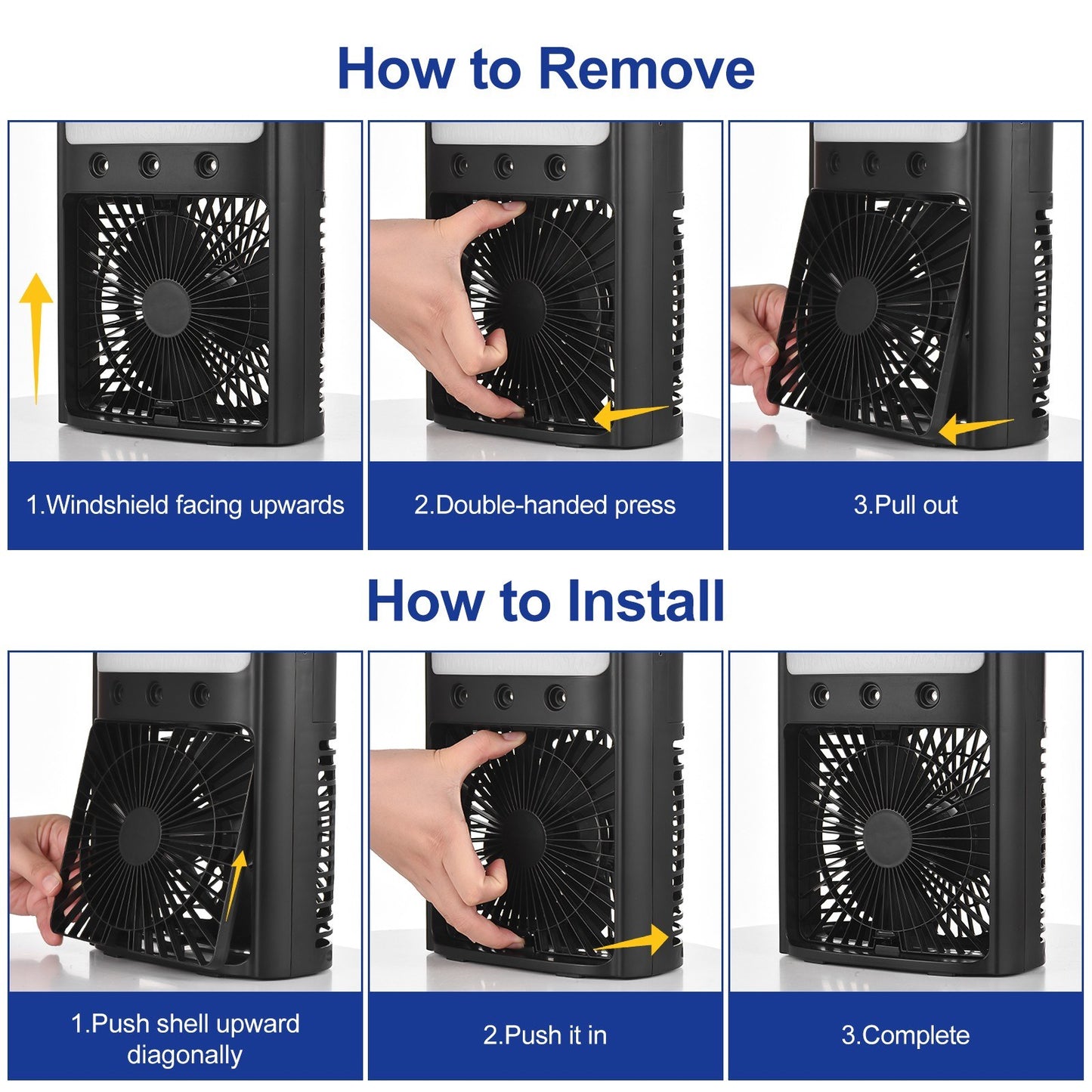 How to Remove

1.Windshield facing upwards

2.Double-handed press

3.Pull out

How to Install

1.Push shell upward diagonally

2.Push it in

3.Complete