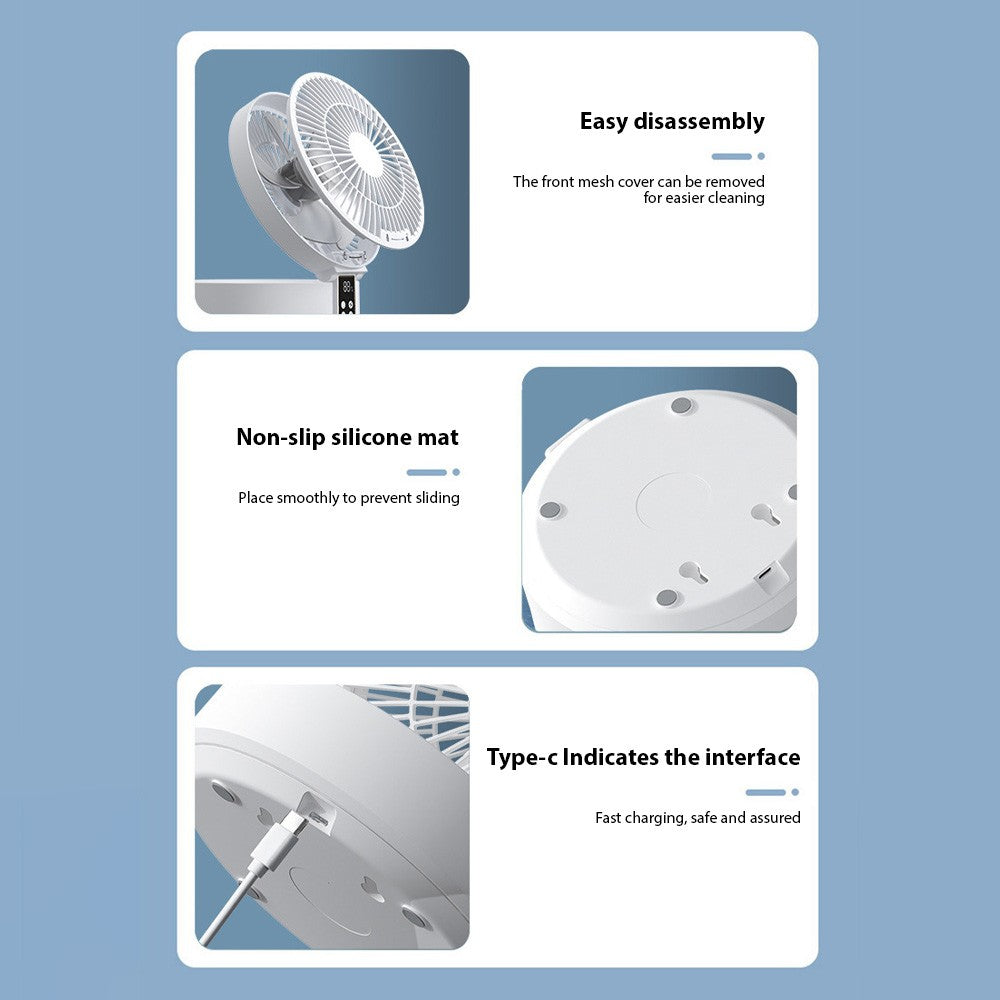 Easy disassembly

The front mesh cover can be removed for easier cleaning

Non-slip silicone mat

Place smoothly to prevent sliding

Type-c Indicates the interface

Fast charging, safe and assured