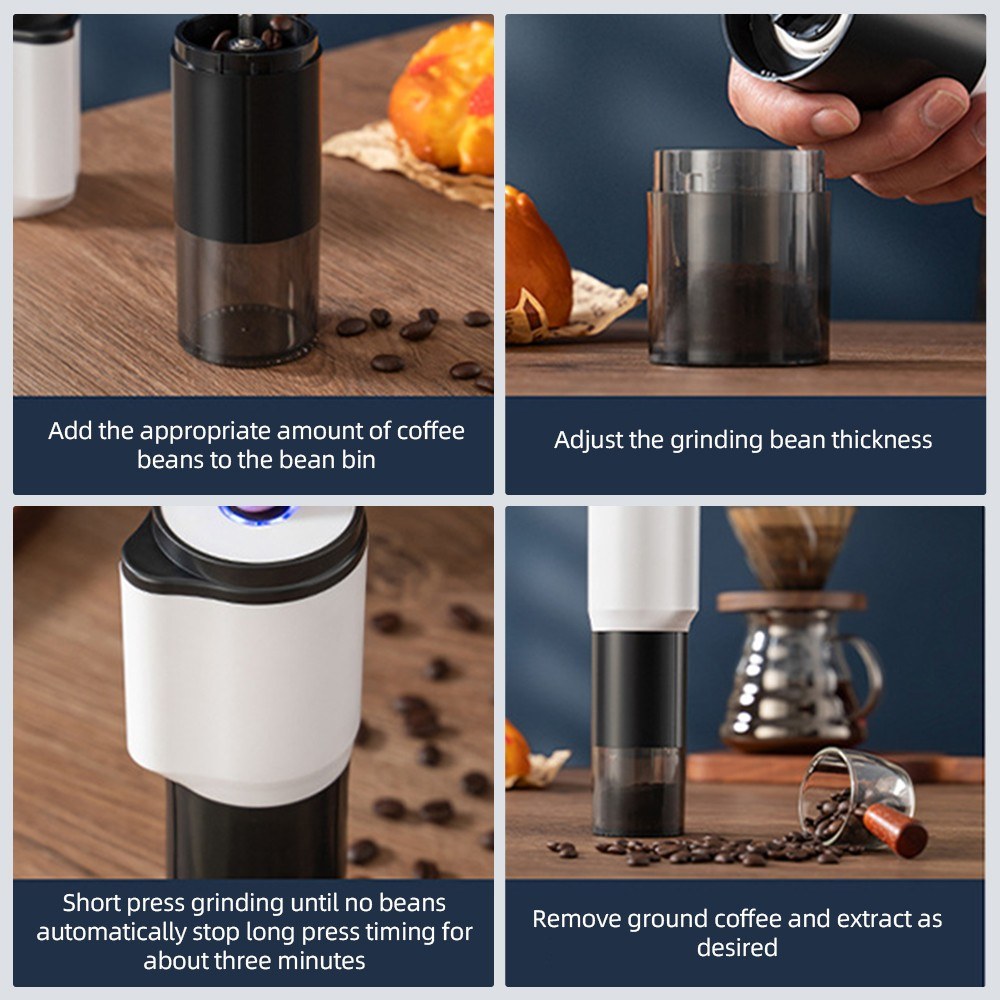 Add the appropriate amount of coffee beans to the bean bin

Adjust the grinding bean thickness

Short press grinding until no beans automatically stop long press timing for about three minutes

Remove ground coffee and extract as desired