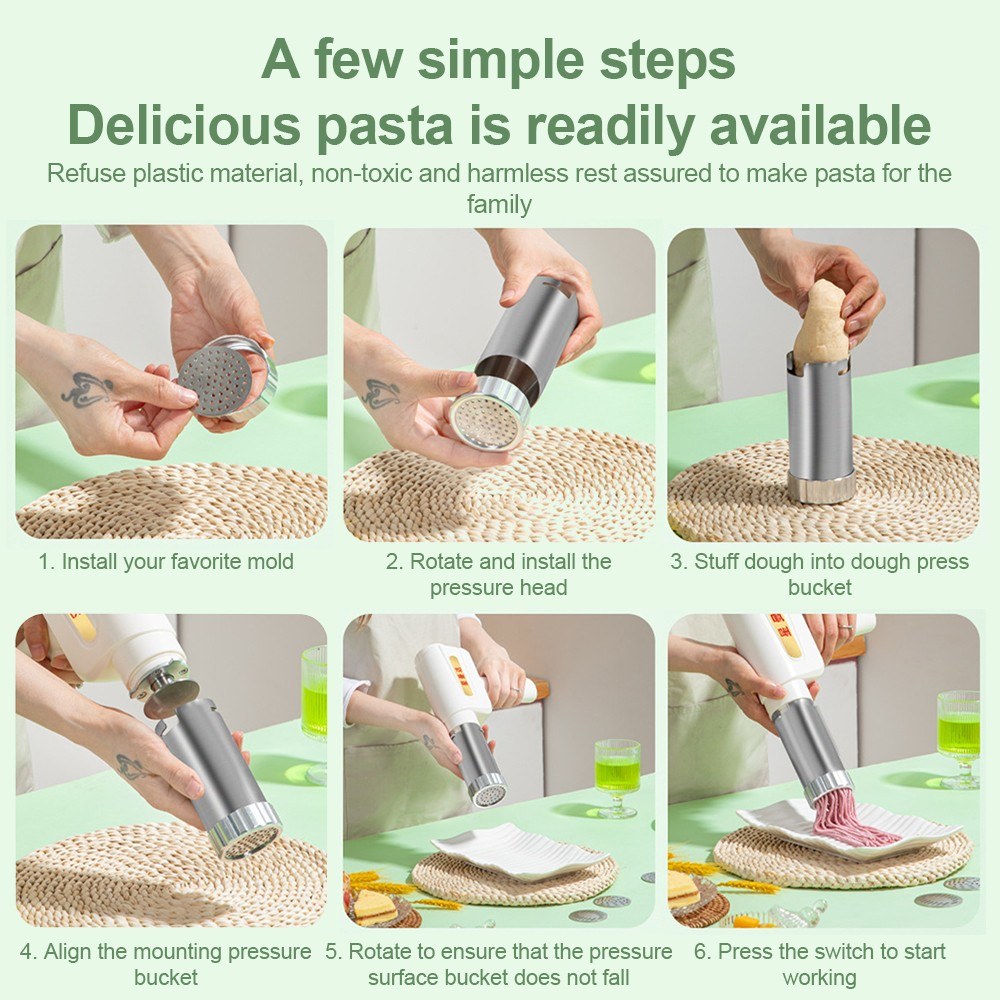 A few simple steps
Delicious pasta is readily available

Refuse plastic material, non-toxic and harmless rest assured to make pasta for the family

1. Install your favorite mold

2. Rotate and install the pressure head

3. Stuff dough into dough press bucket

4. Align the mounting pressure bucket

5. Rotate to ensure that the pressure surface bucket does not fall

6. Press the switch to start working