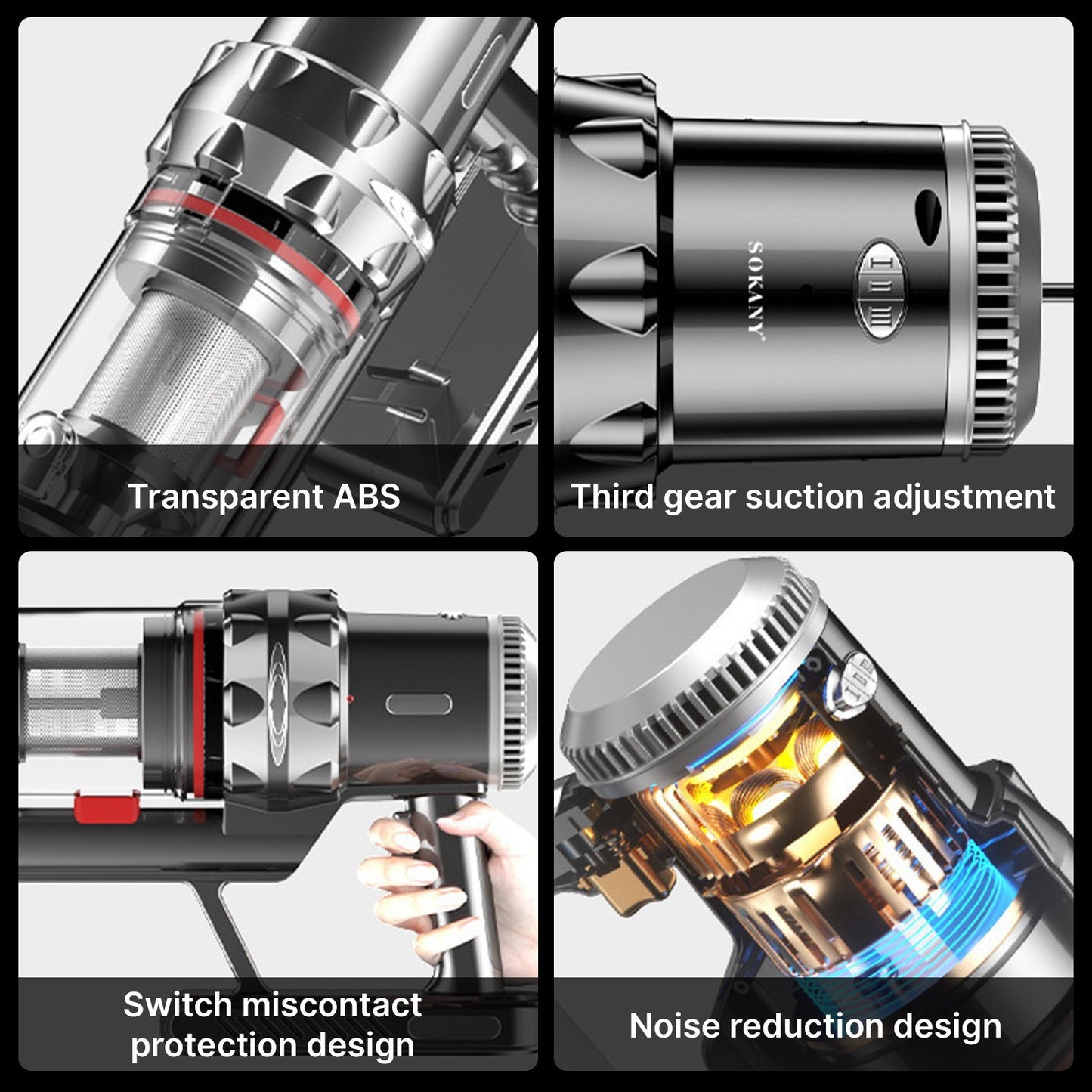 Transparent ABS

SOKANY

I II III

Third gear suction adjustment

Switch miscontact protection design

Noise reduction design