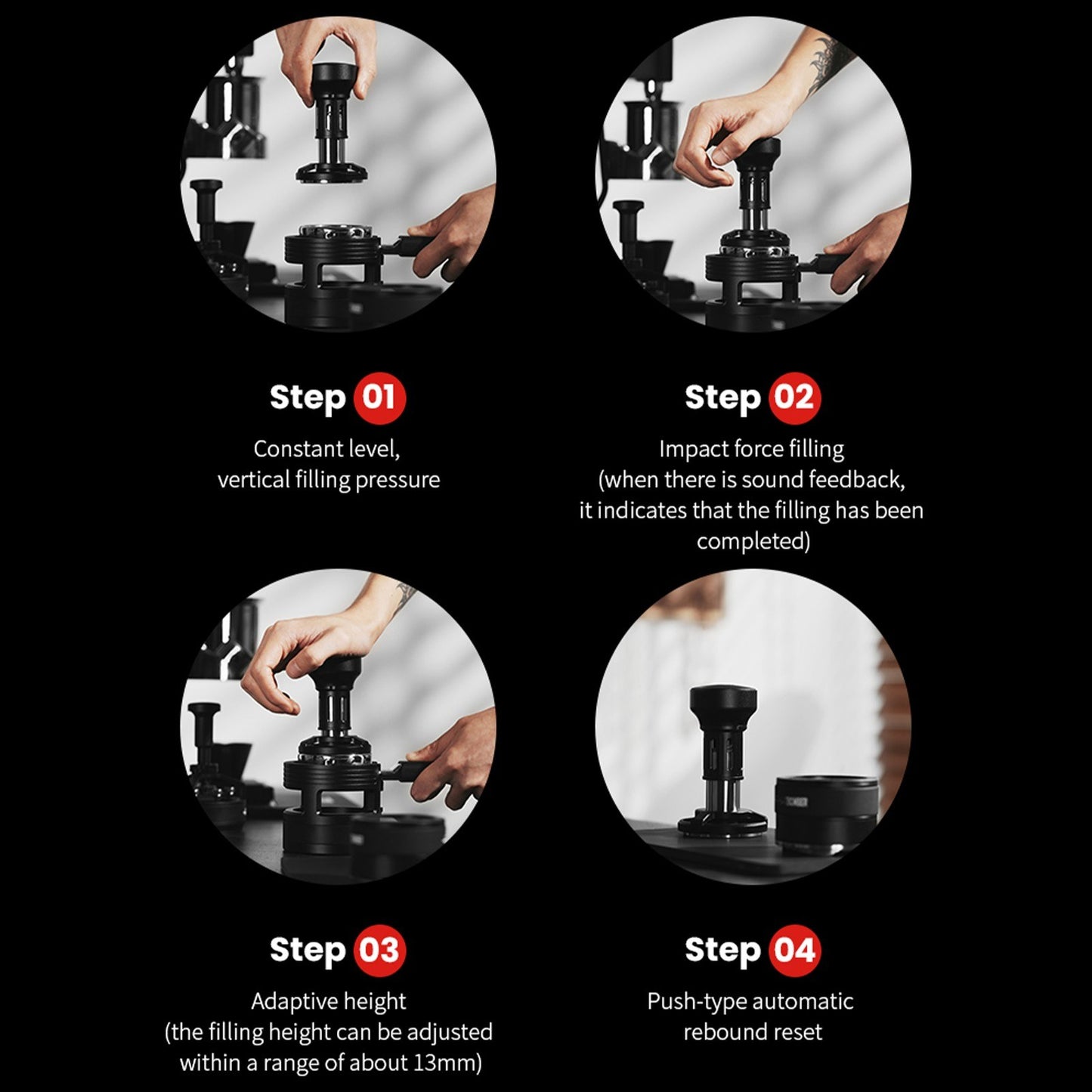 Step 01
Constant level, vertical filling pressure

Step 02
Impact force filling (when there is sound feedback, it indicates that the filling has been completed)

Step 03
Adaptive height (the filling height can be adjusted within a range of about 13mm)

Step 04
Push-type automatic rebound reset