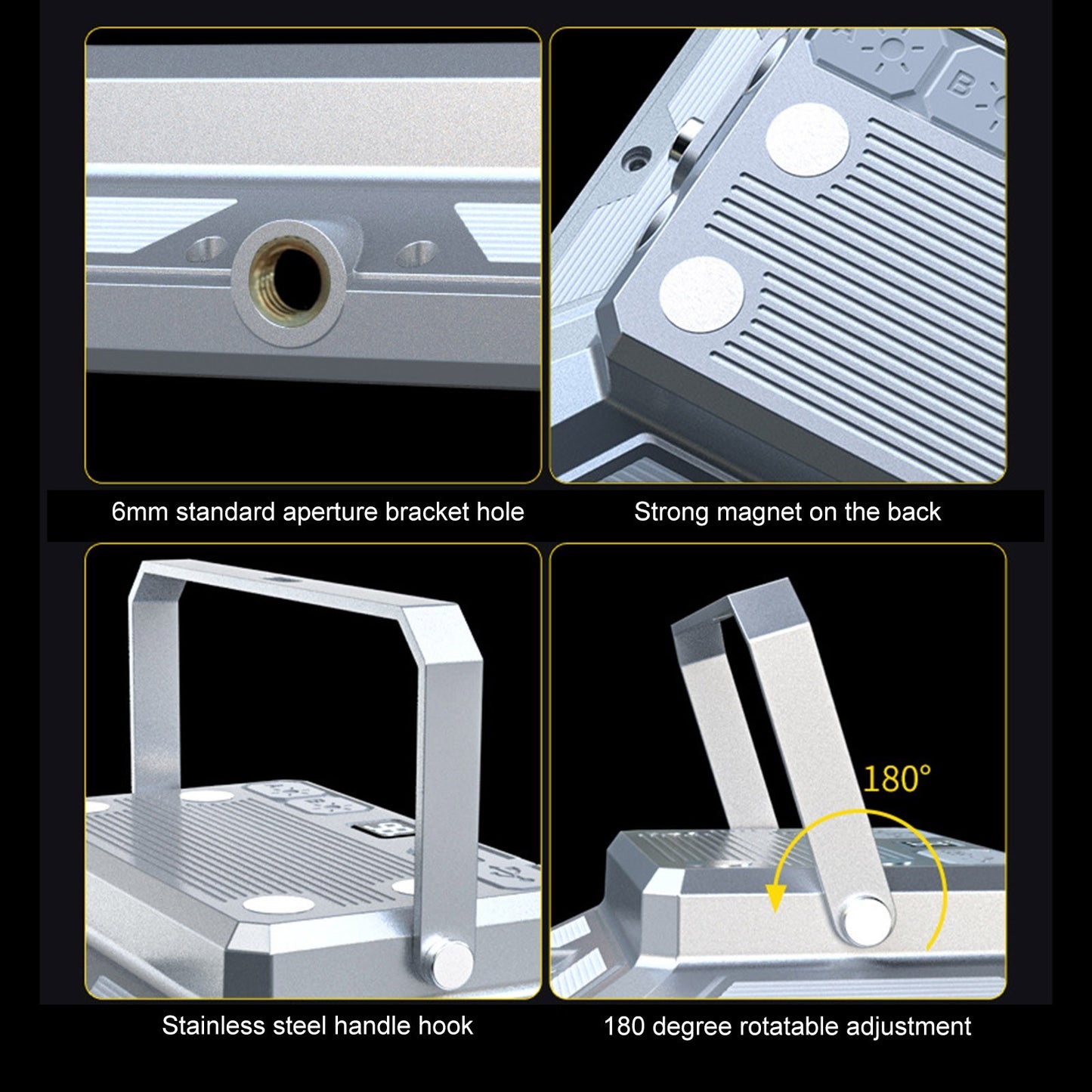 A B

6mm standard aperture bracket hole

Strong magnet on the back

180°

Stainless steel handle hook

180 degree rotatable adjustment