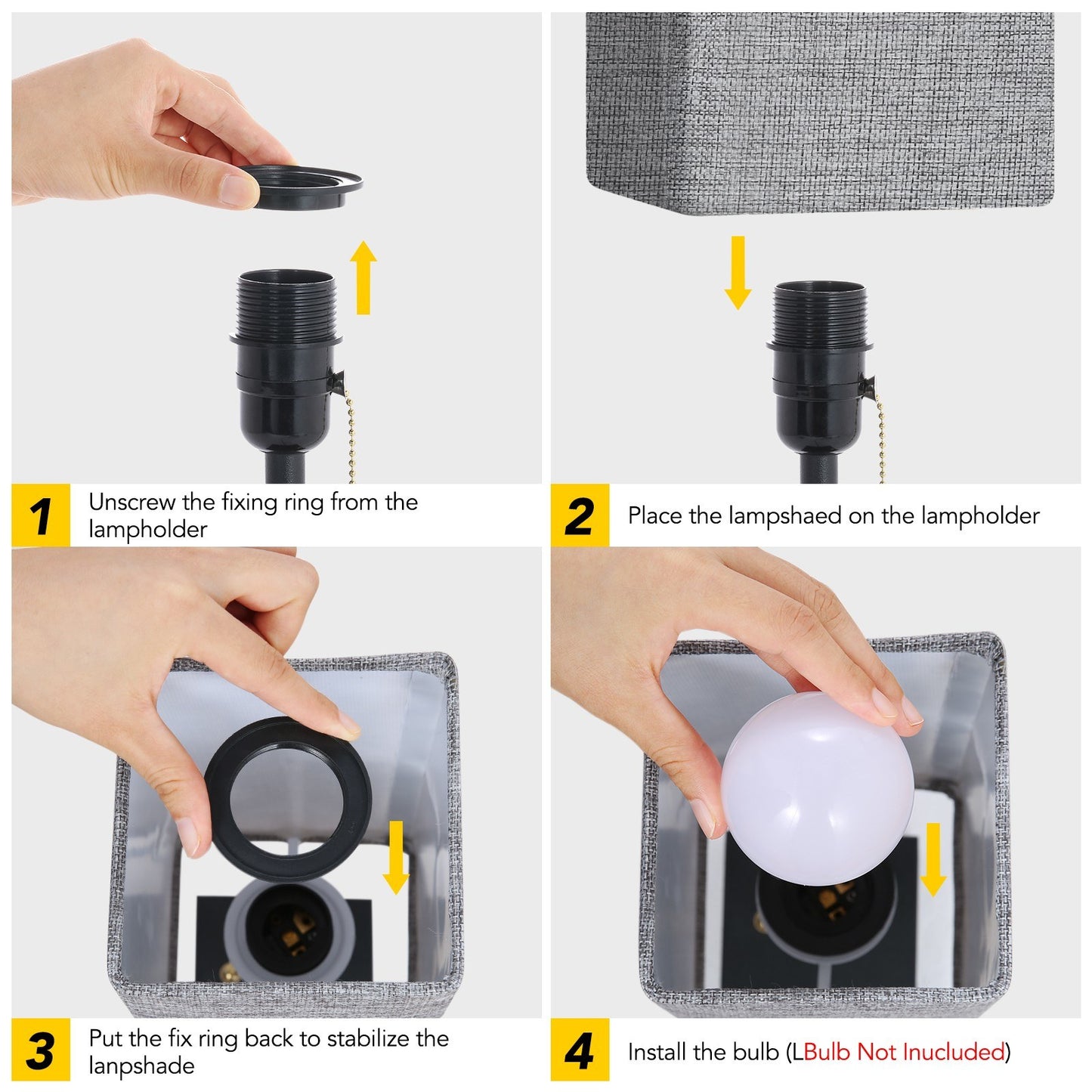 1 Unscrew the fixing ring from the lampholder

2 Place the lampshaed on the lampholder

3 Put the fix ring back to stabilize the lanpshade

4 Install the bulb (LBulb Not Inucluded)