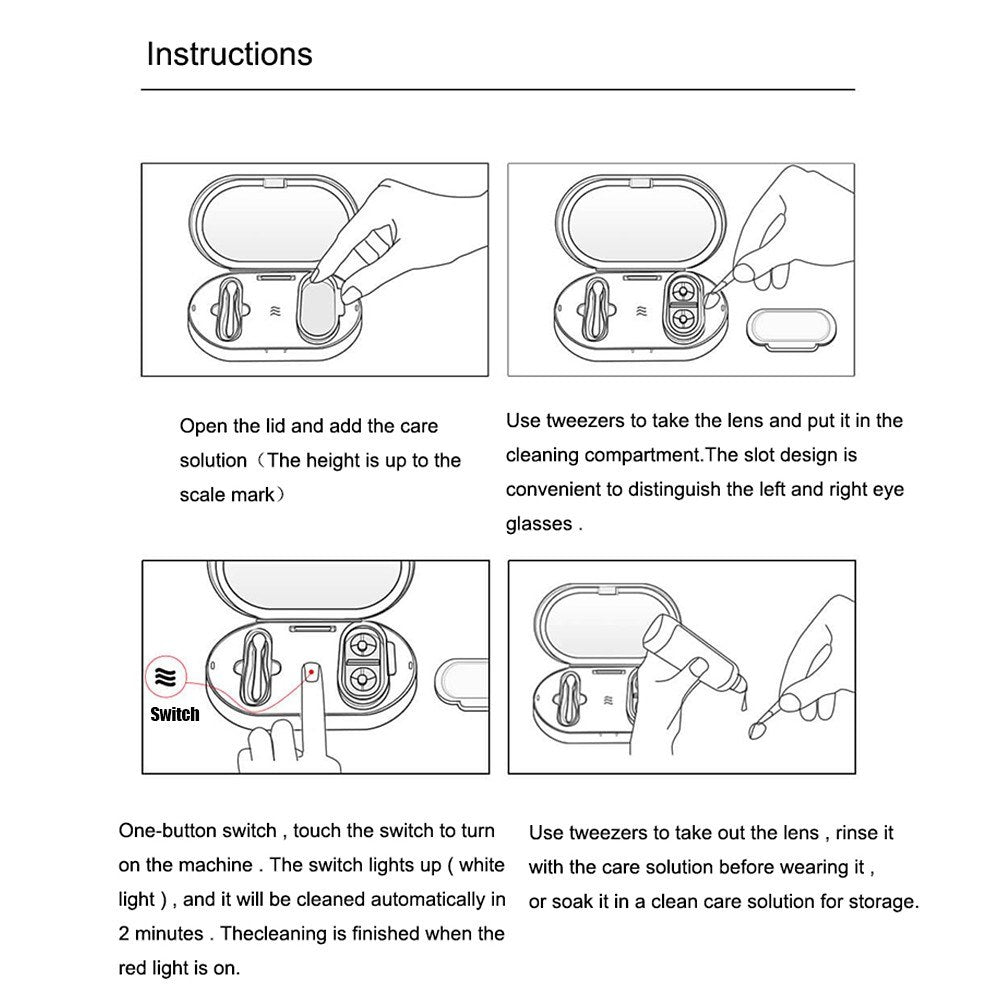 Instructions

Open the lid and add the care solution（The height is up to the scale mark）

Use tweezers to take the lens and put it in the cleaning compartment.The slot design is convenient to distinguish the left and right eye glasses .

Switch

One-button switch , touch the switch to turn on the machine . The switch lights up ( white light ) , and it will be cleaned automatically in 2 minutes . Thecleaning is finished when the red light is on.

Use tweezers to take out the lens , rinse it with the care solution before wearing it , or soak it in a clean care solution for storage.