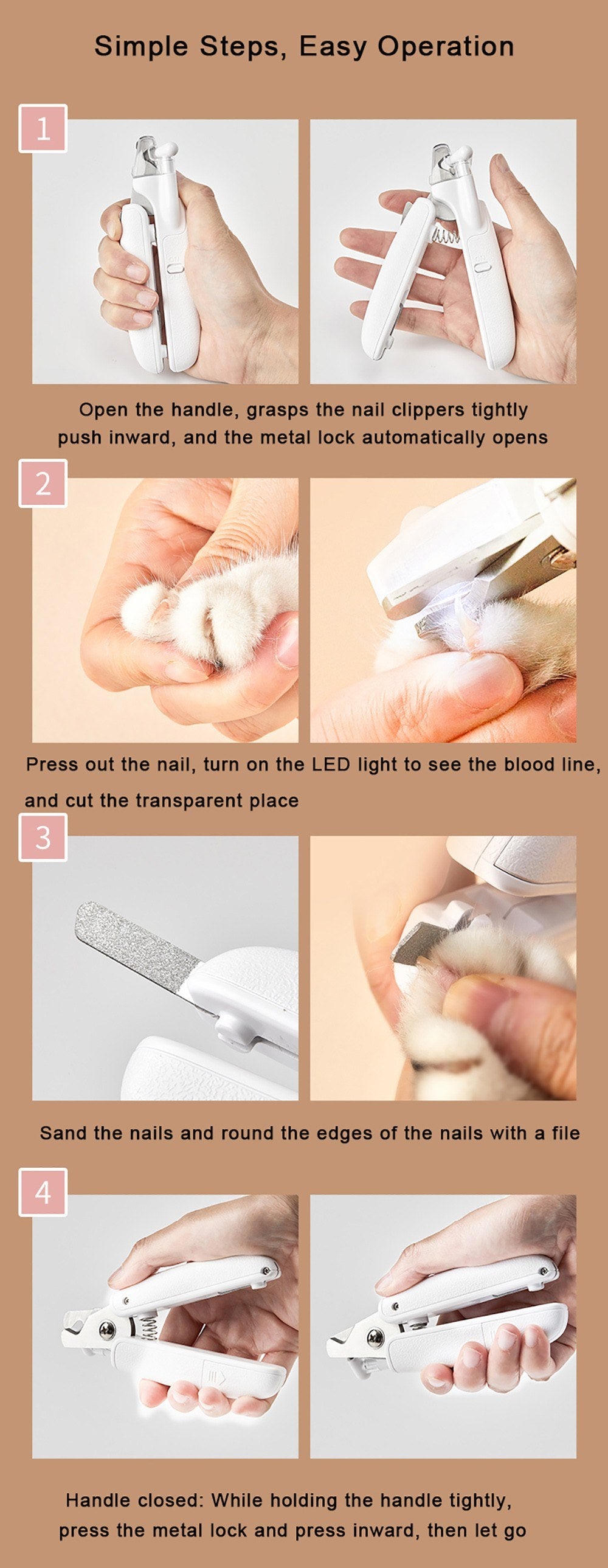 Simple Steps, Easy Operation

1

Open the handle, grasps the nail clippers tightly push inward, and the metal lock automatically opens

2

Press out the nail, turn on the LED light to see the blood line, and cut the transparent place

3

Sand the nails and round the edges of the nails with a file

4

Handle closed: While holding the handle tightly, press the metal lock and press inward, then let go