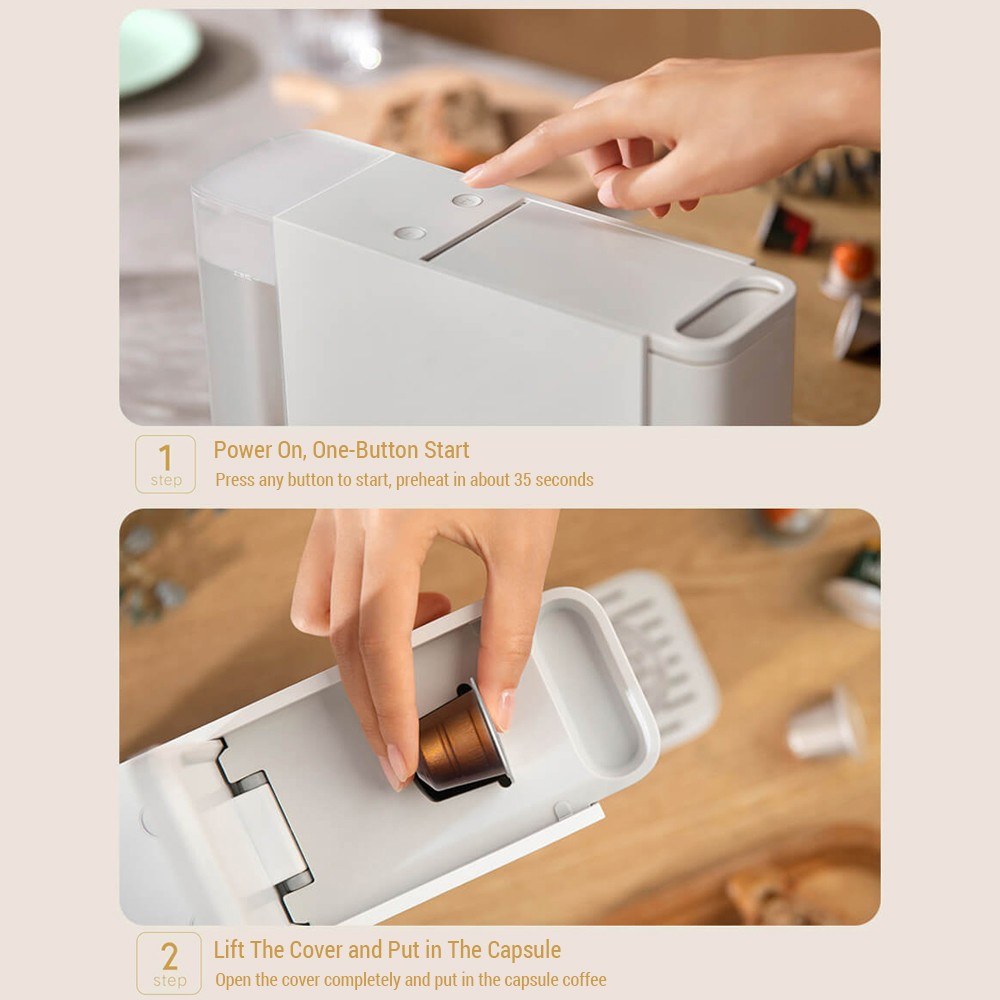 1
step
Power On, One-Button Start
Press any button to start, preheat in about 35 seconds

2
step
Lift The Cover and Put in The Capsule
Open the cover completely and put in the capsule coffee