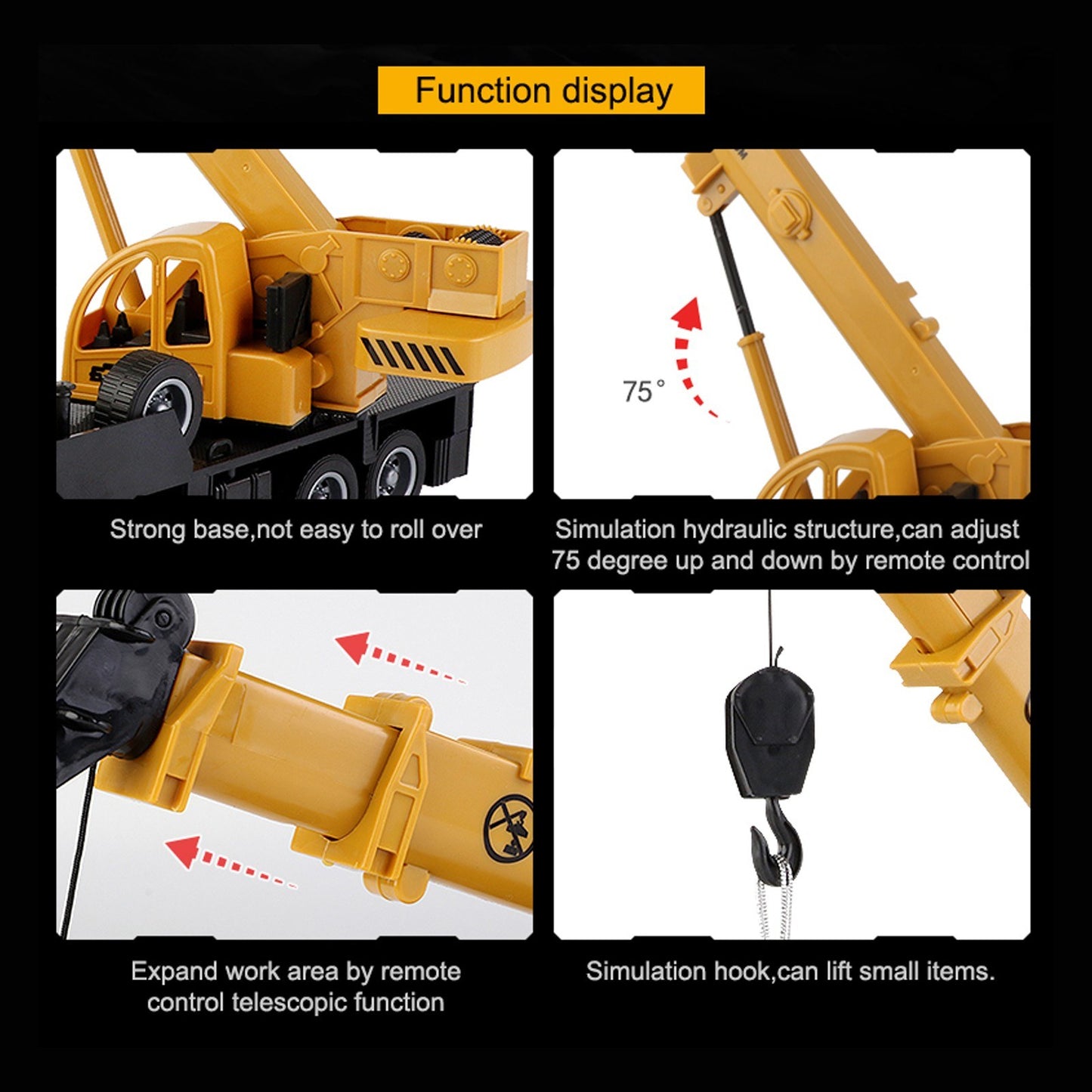 Function display

Strong base,not easy to roll over

75°

Simulation hydraulic structure,can adjust 75 degree up and down by remote control

Expand work area by remote control telescopic function

Simulation hook,can lift small items.