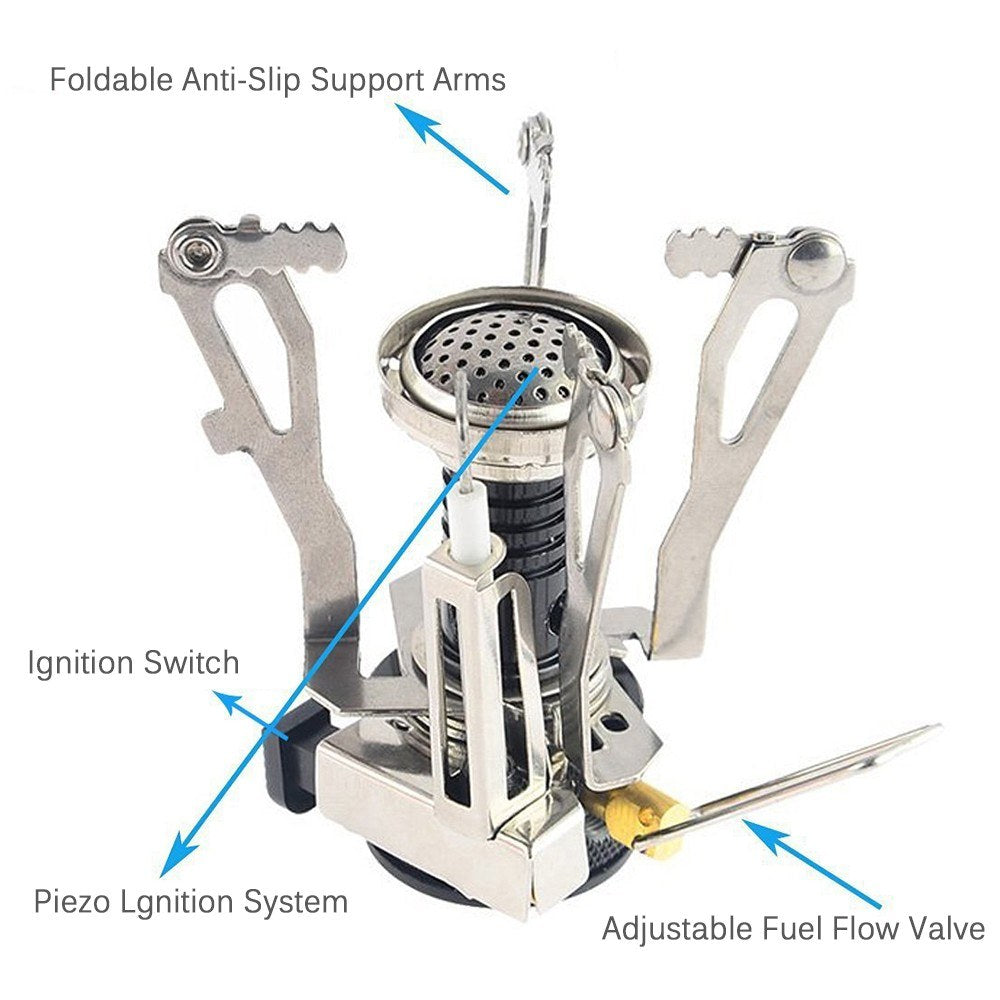 Foldable Anti-Slip Support Arms

Ignition Switch

Piezo Lgnition System

Adjustable Fuel Flow Valve