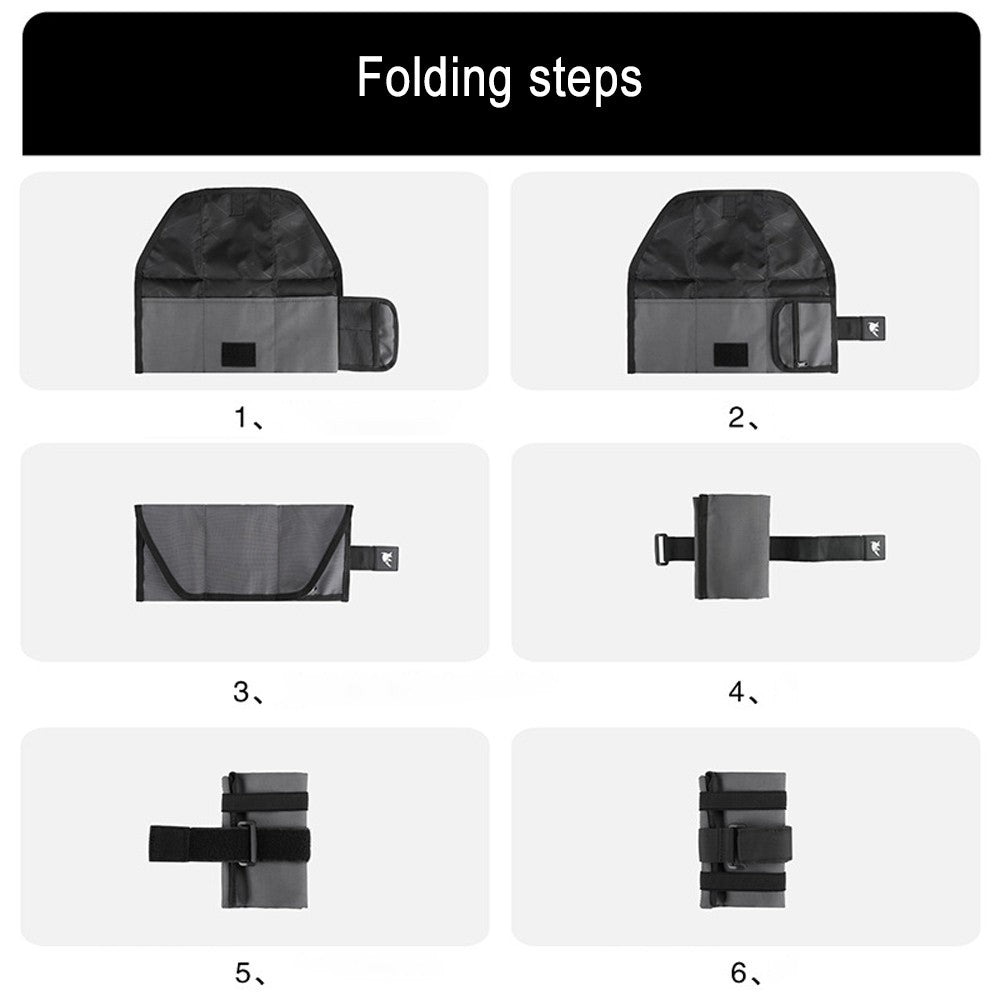 Folding steps

1、

2、

3、

4、

5、

6、