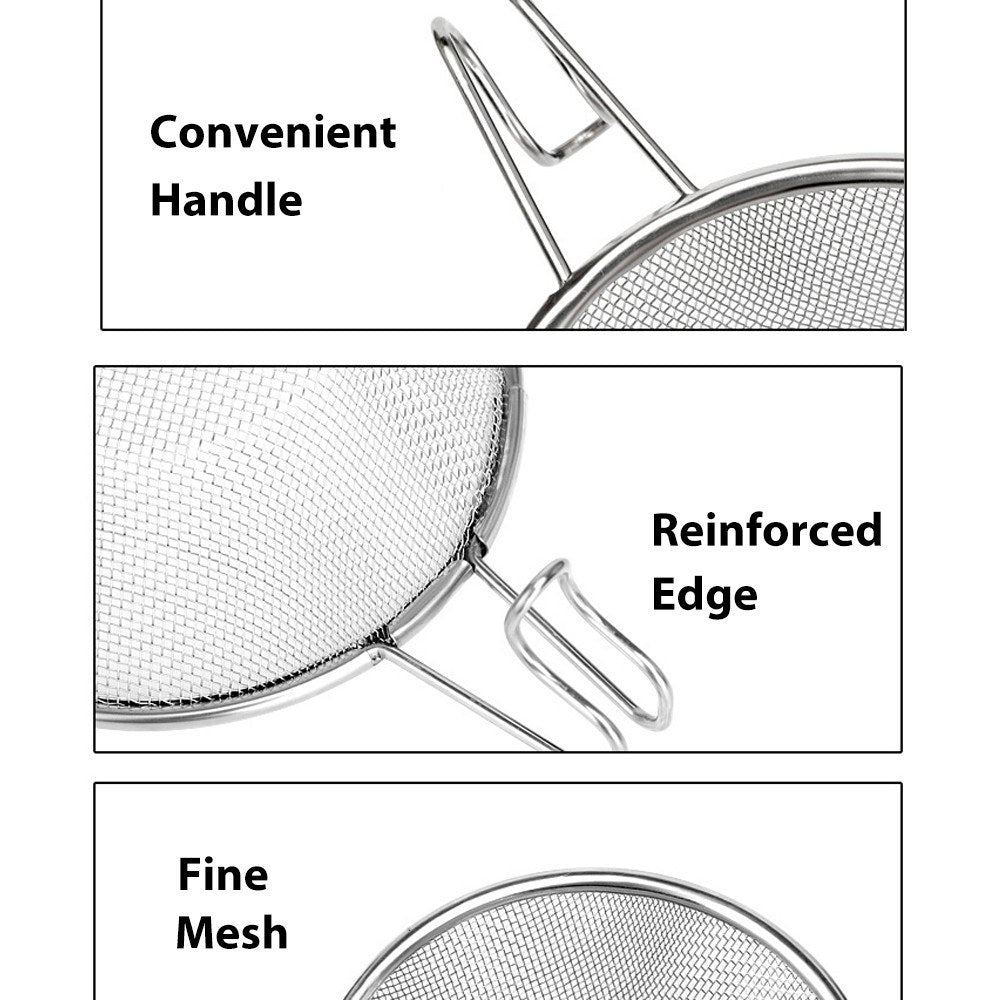 Convenient Handle

Reinforced Edge

Fine Mesh