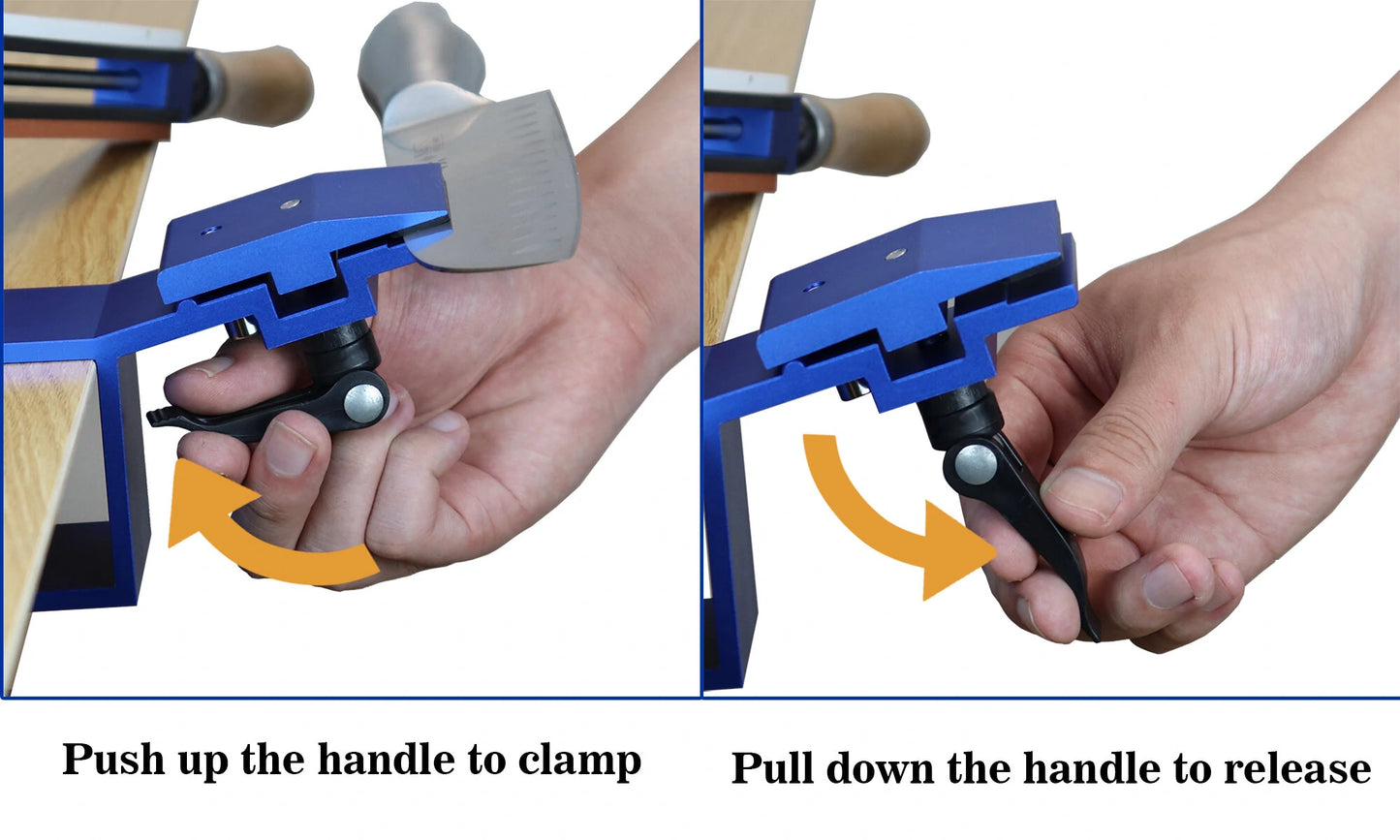 Push up the handle to clamp

Pull down the handle to release