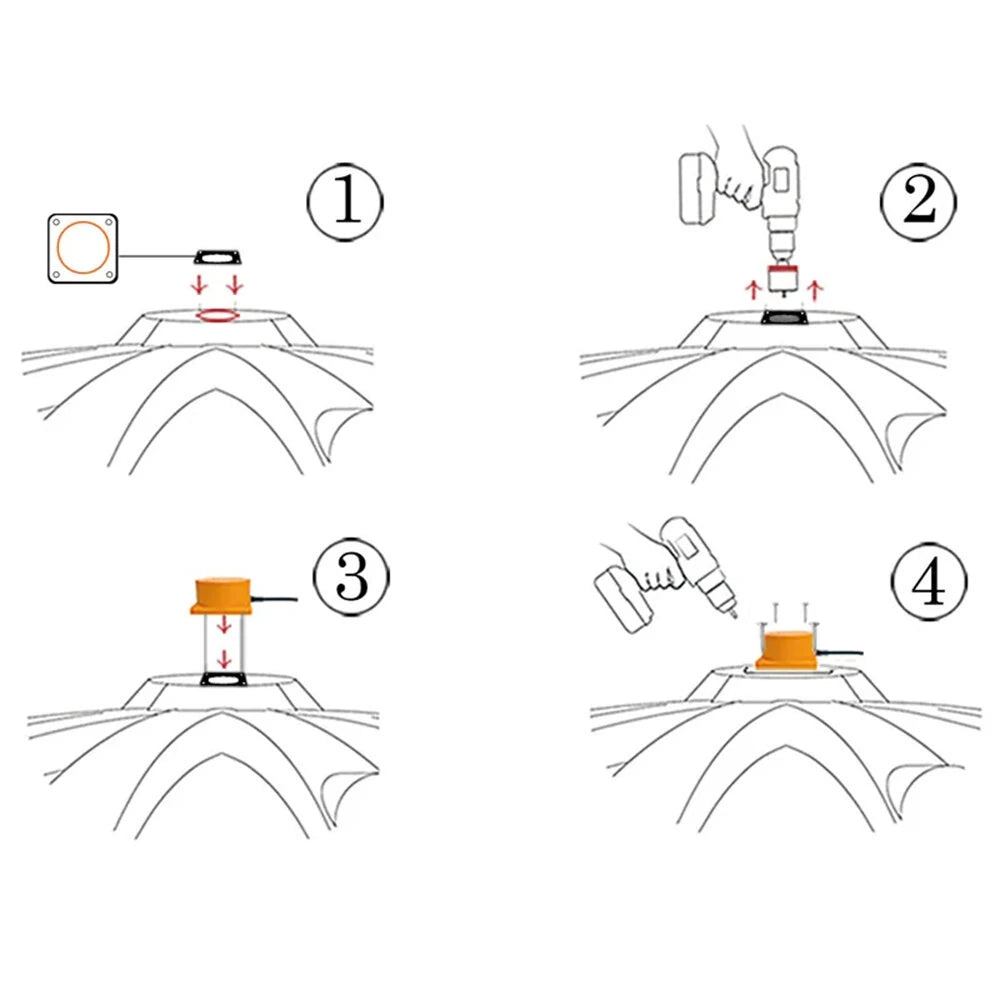 1

2

3

4