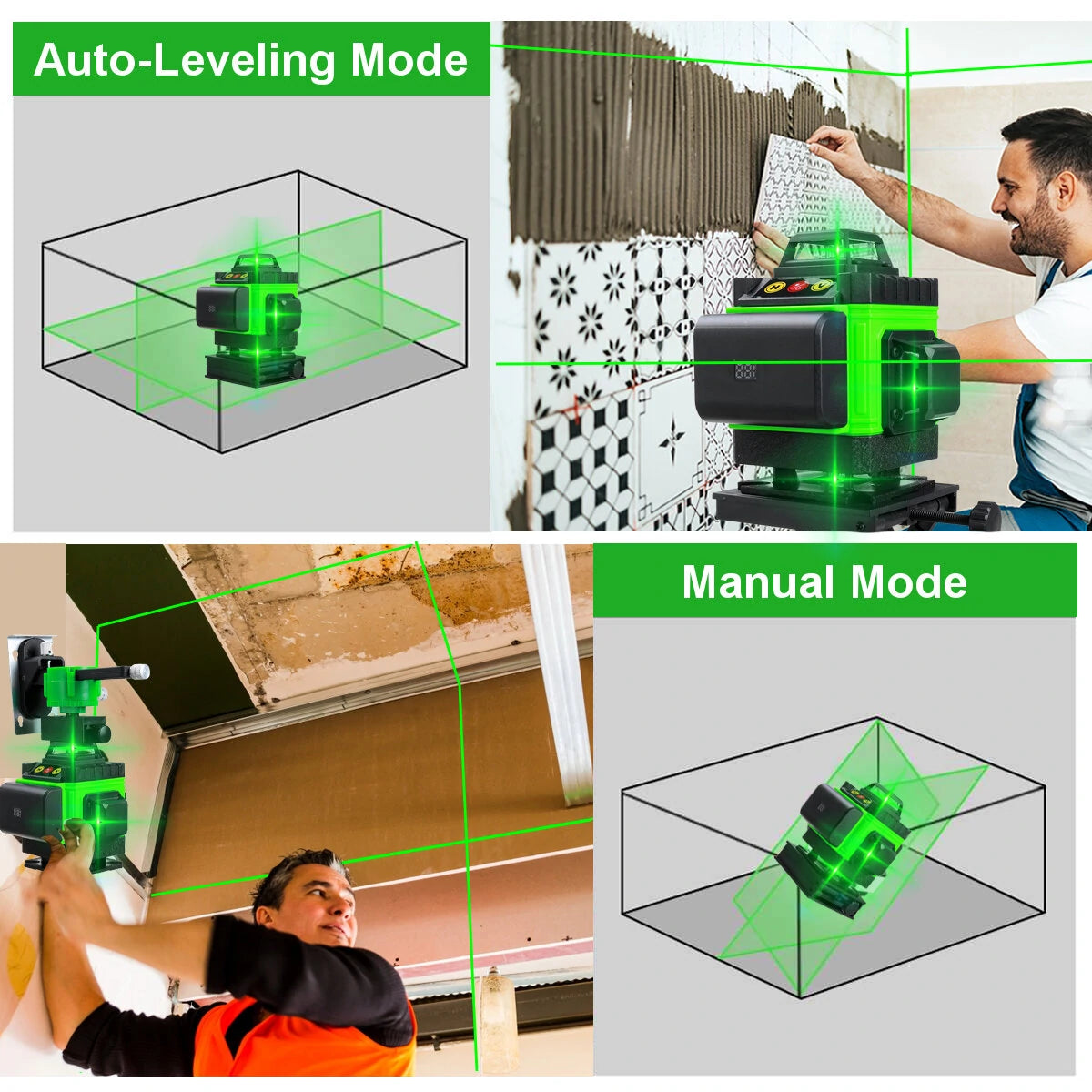 Auto-Leveling Mode

Manual Mode