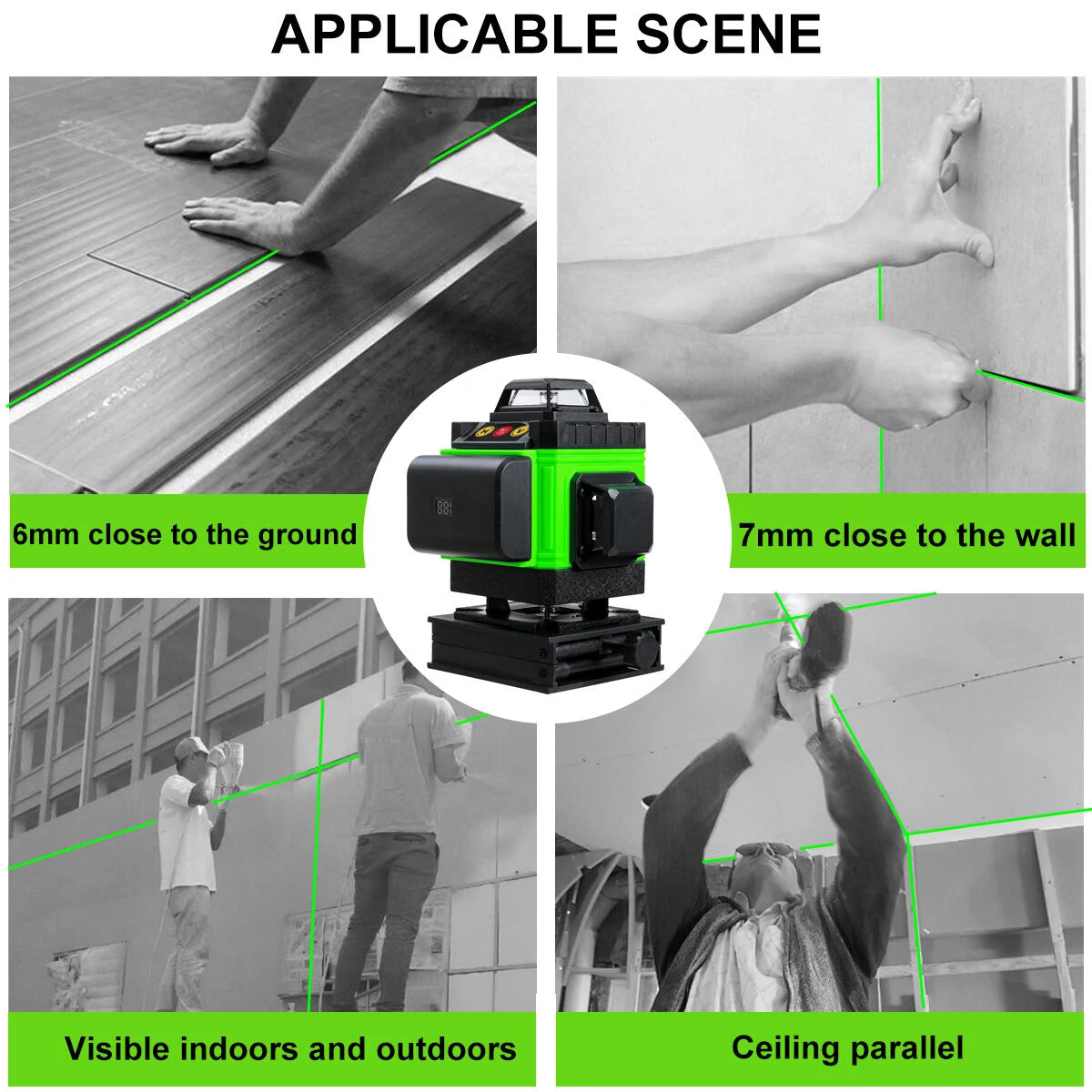 APPLICABLE SCENE

6mm close to the ground

7mm close to the wall

Visible indoors and outdoors

Ceiling parallel