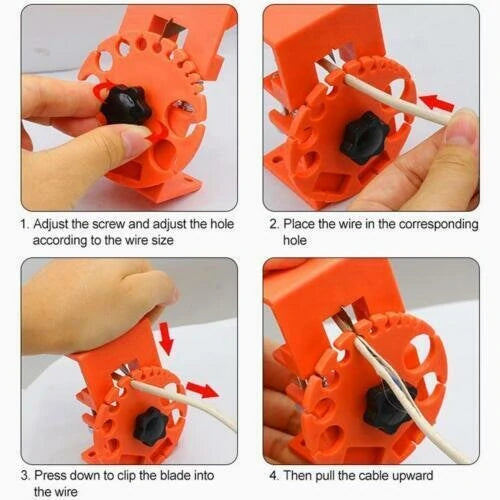 1. Adjust the screw and adjust the hole according to the wire size

2. Place the wire in the corresponding hole

3. Press down to clip the blade into the wire

4. Then pull the cable upward