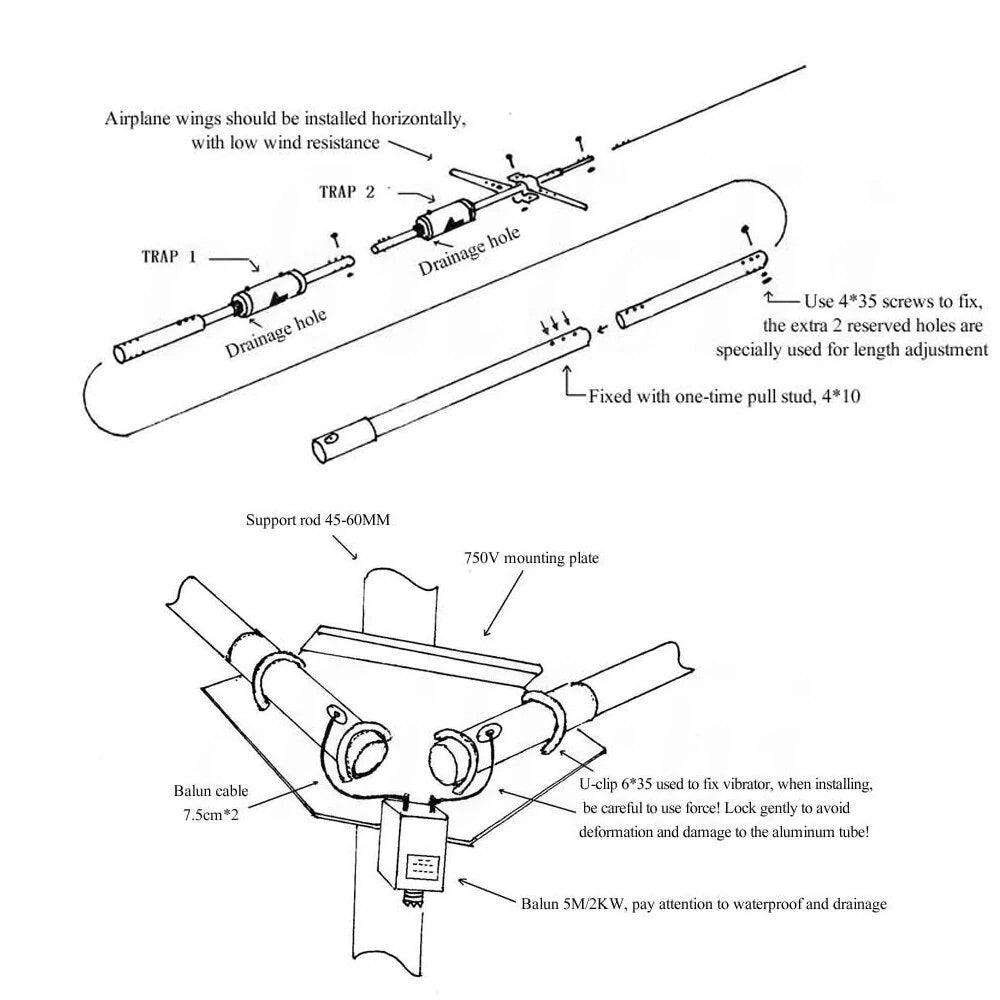 Airplane wings should be installed horizontally, with low wind resistance

TRAP 2

Drainage hole

TRAP 1

Drainage hole

Use 4*35 screws to fix, the extra 2 reserved holes are specially used for length adjustment

Fixed with one-time pull stud, 4*10

Support rod 45-60MM

750V mounting plate

Balun cable 7.5cm*2

U-clip 6*35 used to fix vibrator, when installing, be careful to use force! Lock gently to avoid deformation and damage to the aluminum tube!

Balun 5M/2KW, pay attention to waterproof and drainage