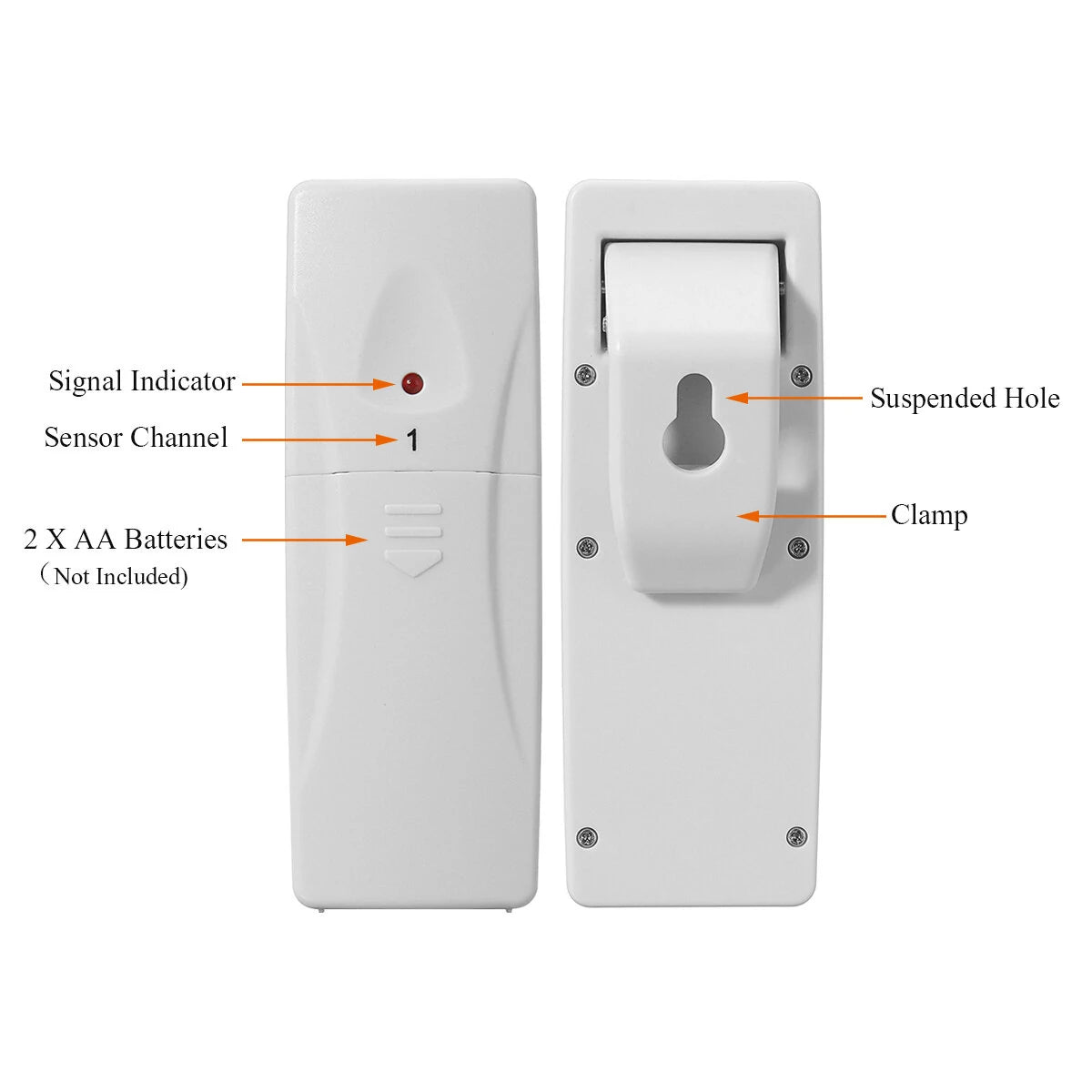 Signal Indicator

Sensor Channel

1

2 X AA Batteries
（Not Included)

Suspended Hole

Clamp