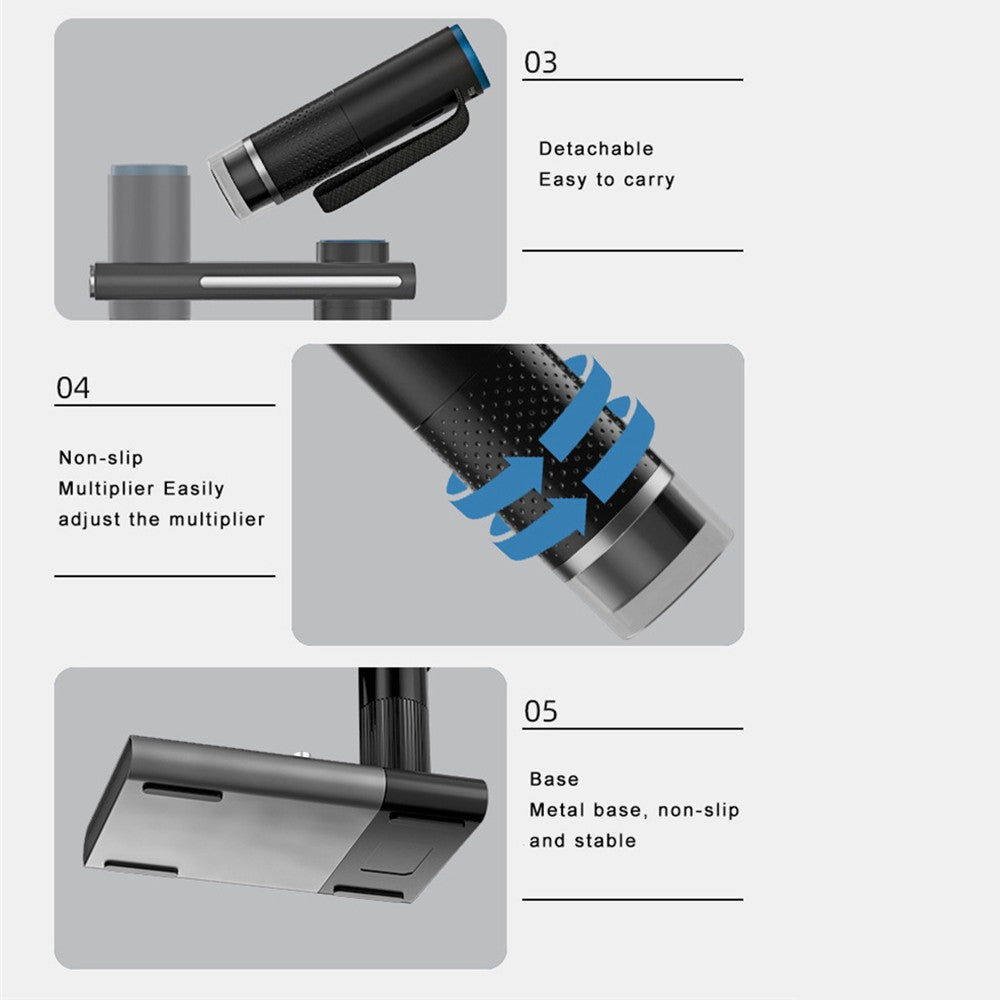 03

Detachable
Easy to carry

04

Non-slip
Multiplier Easily
adjust the multiplier

05

Base
Metal base, non-slip
and stable