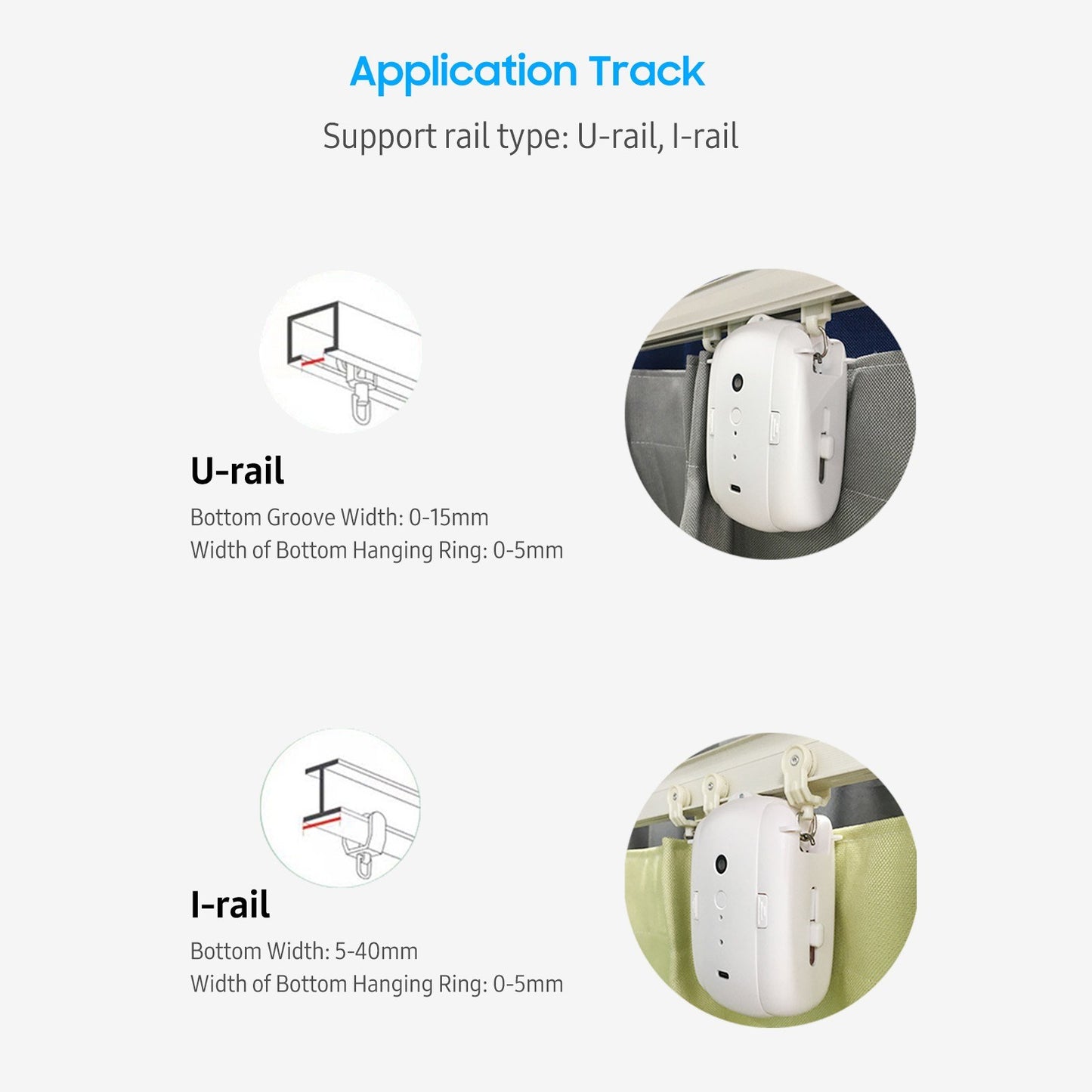 Application Track

Support rail type: U-rail, I-rail

U-rail

Bottom Groove Width: 0-15mm
Width of Bottom Hanging Ring: 0-5mm

I-rail

Bottom Width: 5-40mm
Width of Bottom Hanging Ring: 0-5mm