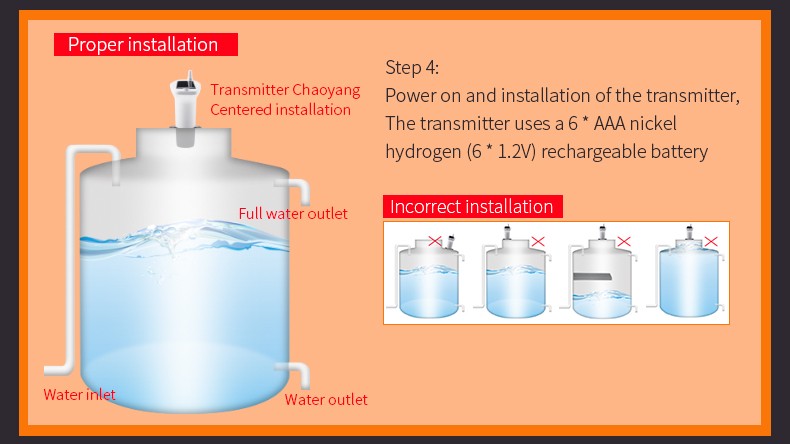 Proper installation

Transmitter Chaoyang
Centered installation

Full water outlet

Water inlet

Water outlet

Step 4:
Power on and installation of the transmitter,
The transmitter uses a 6 * AAA nickel hydrogen (6 * 1.2V) rechargeable battery

Incorrect installation