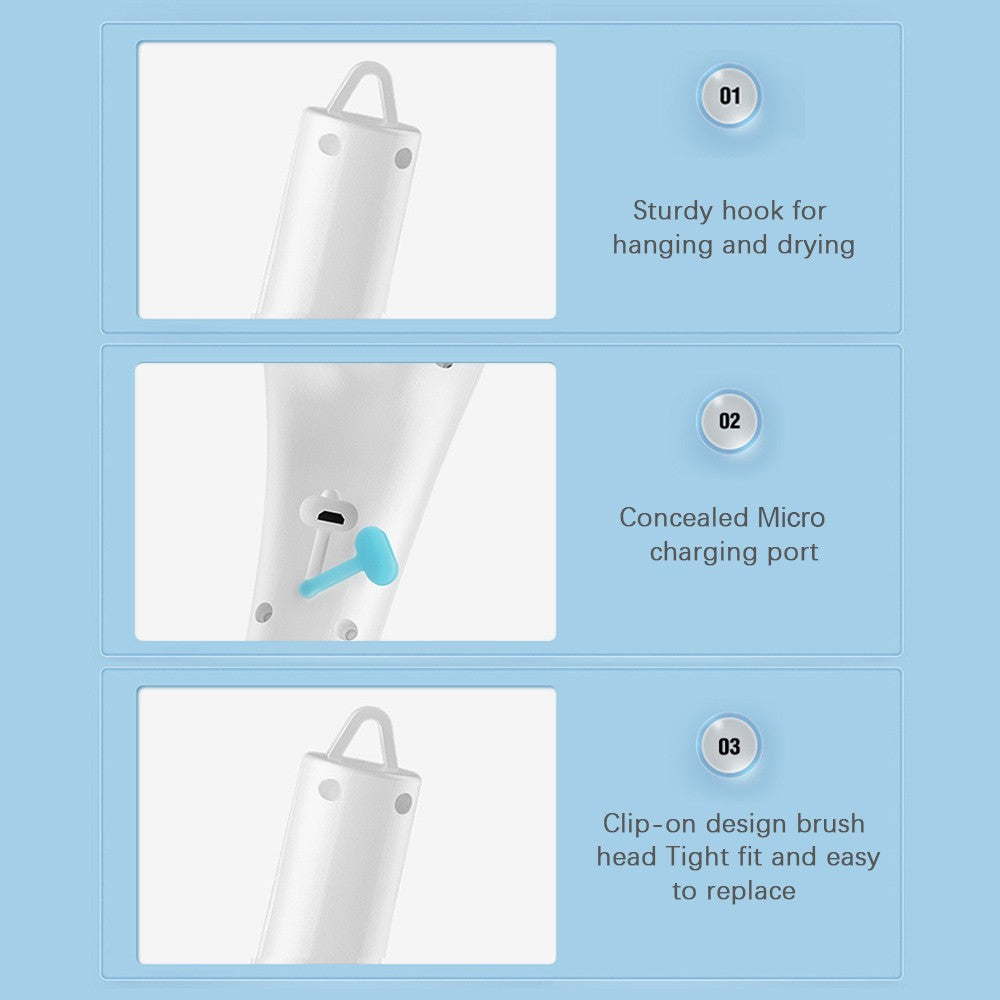 01

Sturdy hook for hanging and drying

02

Concealed Micro charging port

03

Clip-on design brush head Tight fit and easy to replace