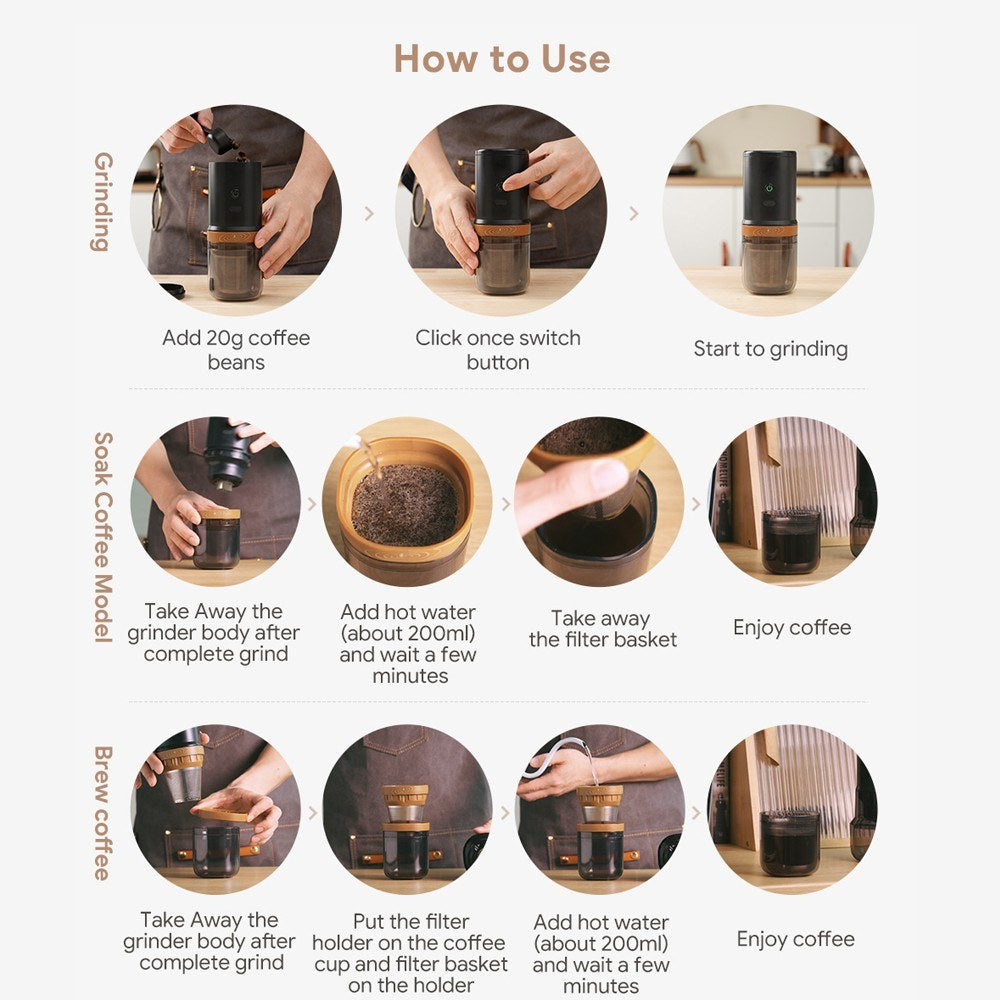 How to Use

Grinding

Add 20g coffee beans

Click once switch button

Start to grinding

Soak Coffee Model

Take Away the grinder body after complete grind

Add hot water (about 200ml) and wait a few minutes

Take away the filter basket

Enjoy coffee

Brew coffee

Take Away the grinder body after complete grind

Put the filter holder on the coffee cup and filter basket on the holder

Add hot water (about 200ml) and wait a few minutes

Enjoy coffee