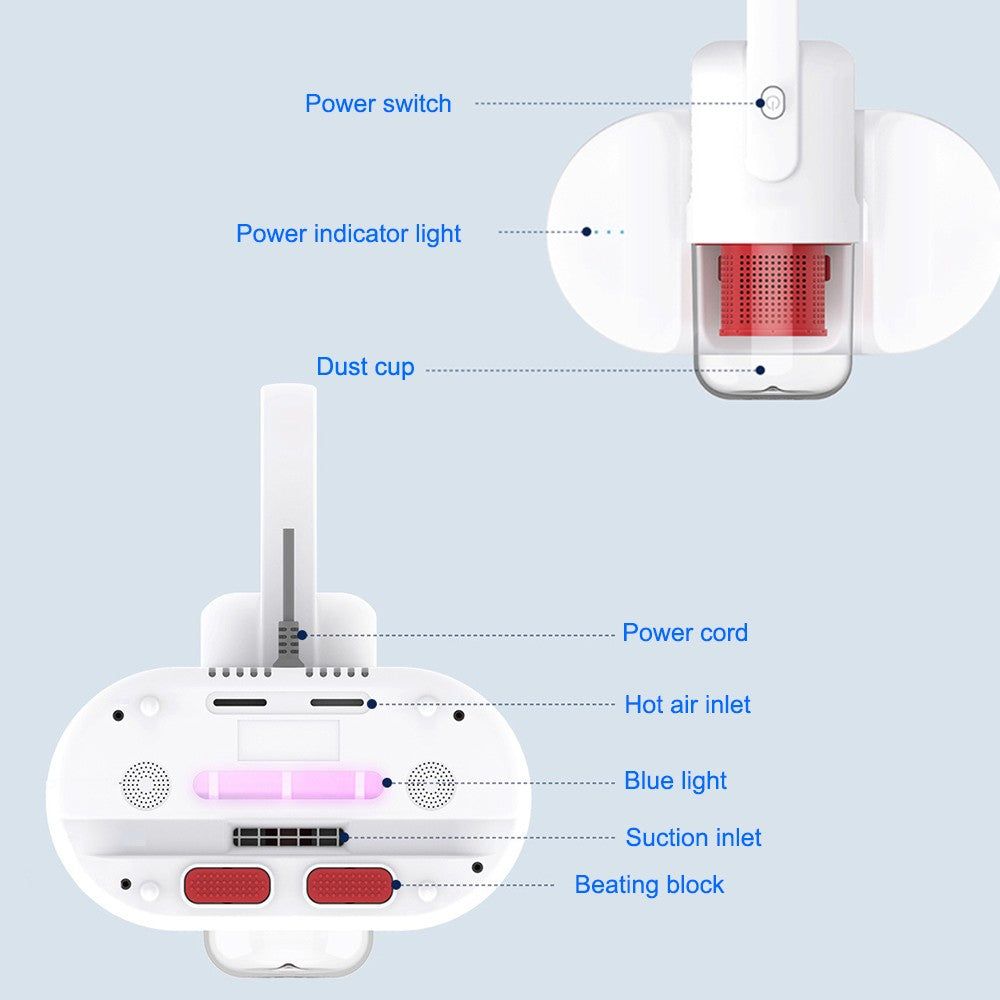 Power switch

Power indicator light

Dust cup

Power cord

Hot air inlet

Blue light

Suction inlet

Beating block